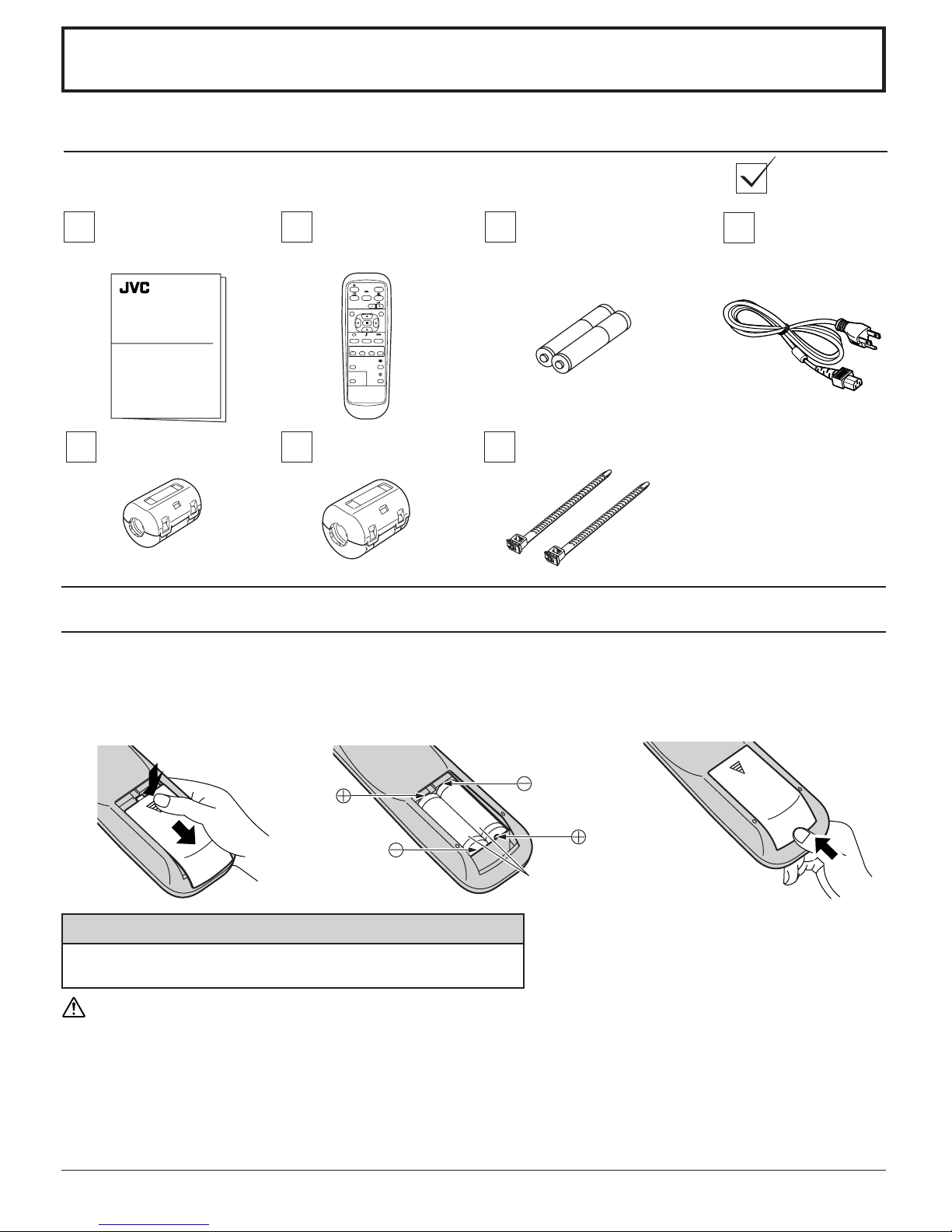 JVC