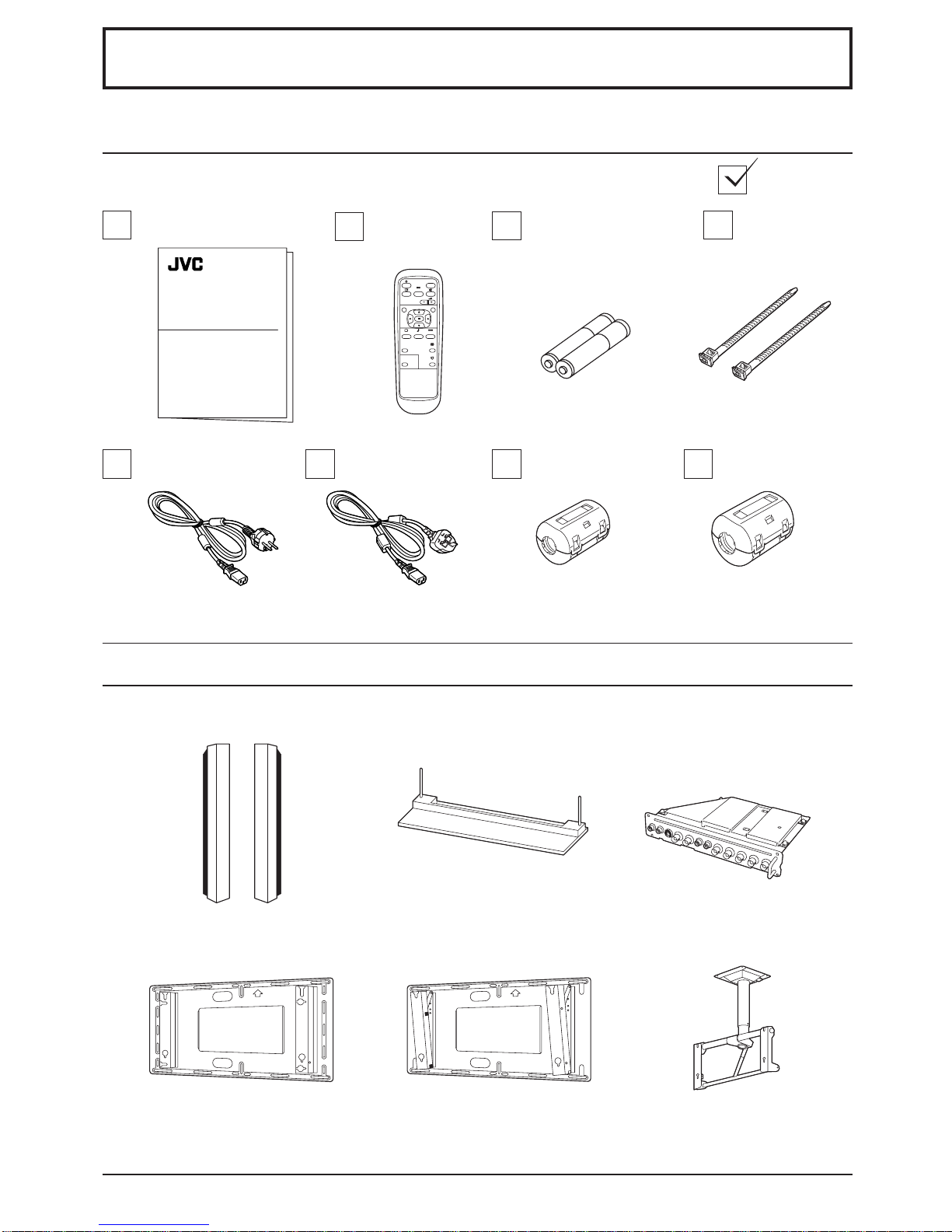 JVC