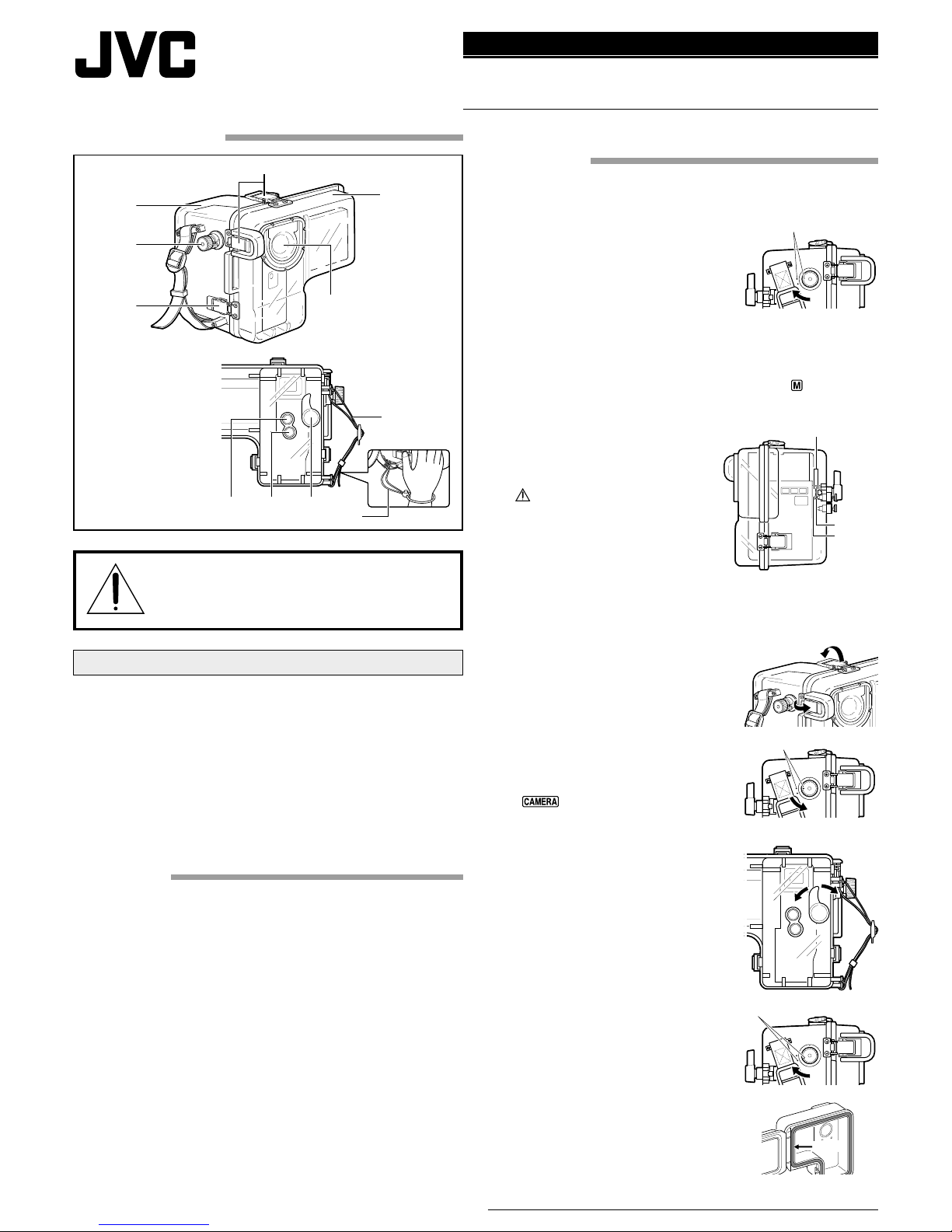 JVC

M

CAMERA