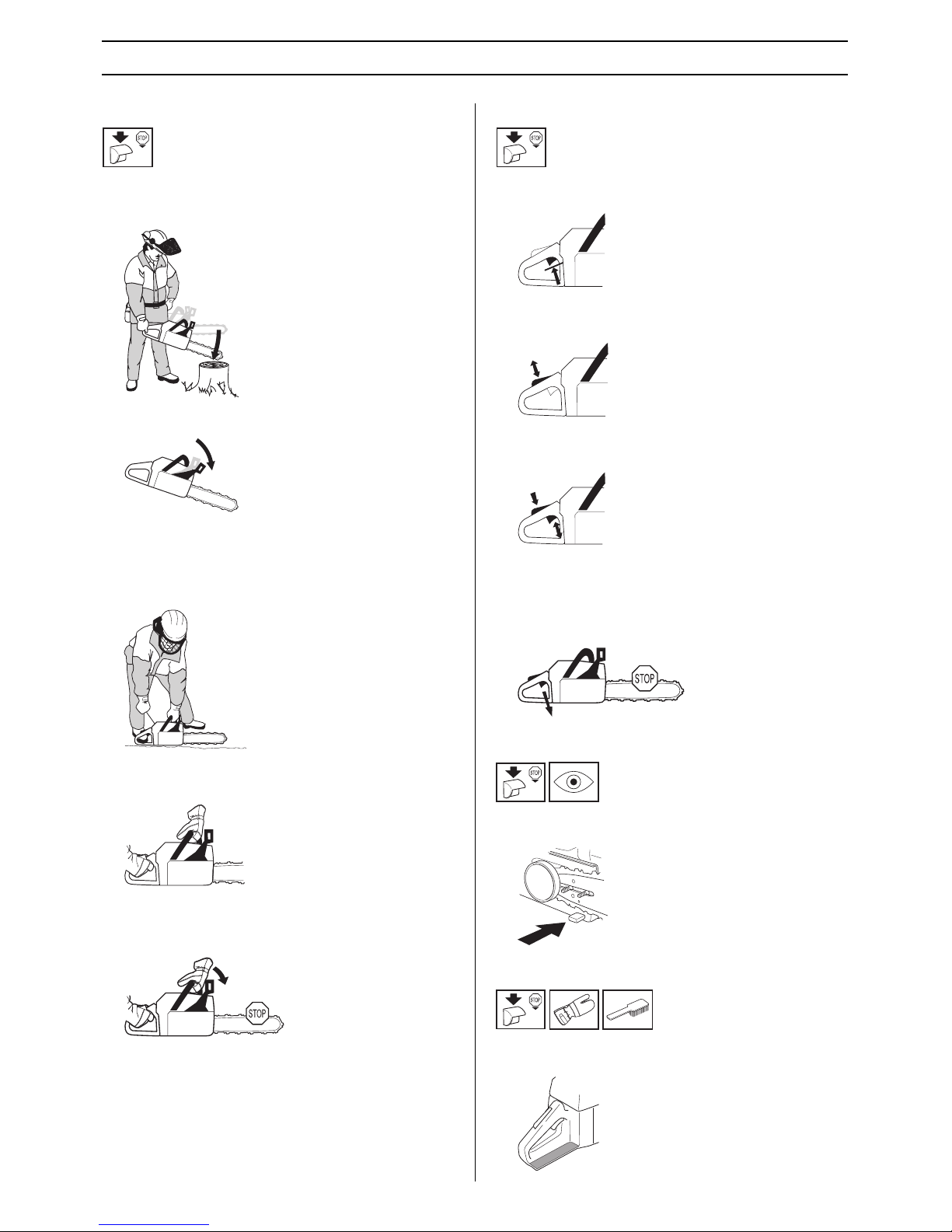 STOP

STOP

STOP

STOP

STOP

STOP

STOP