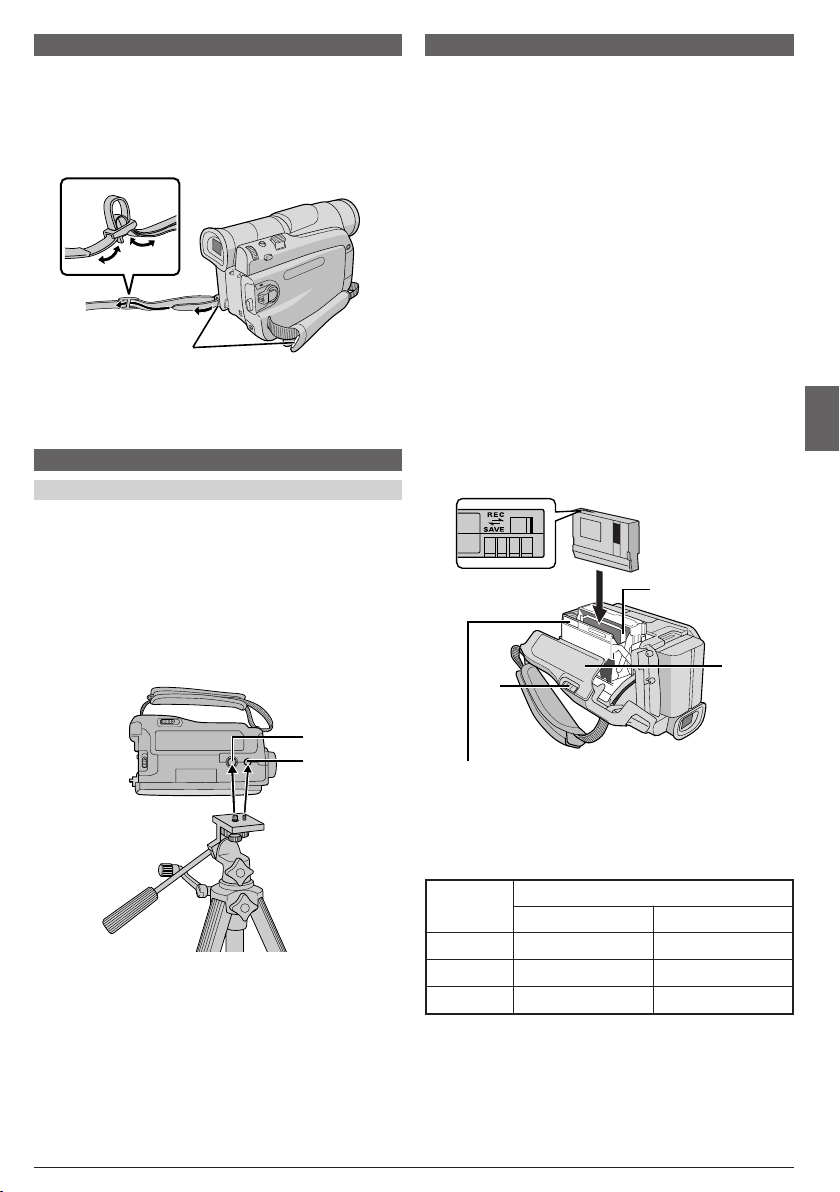 REC
SAVE