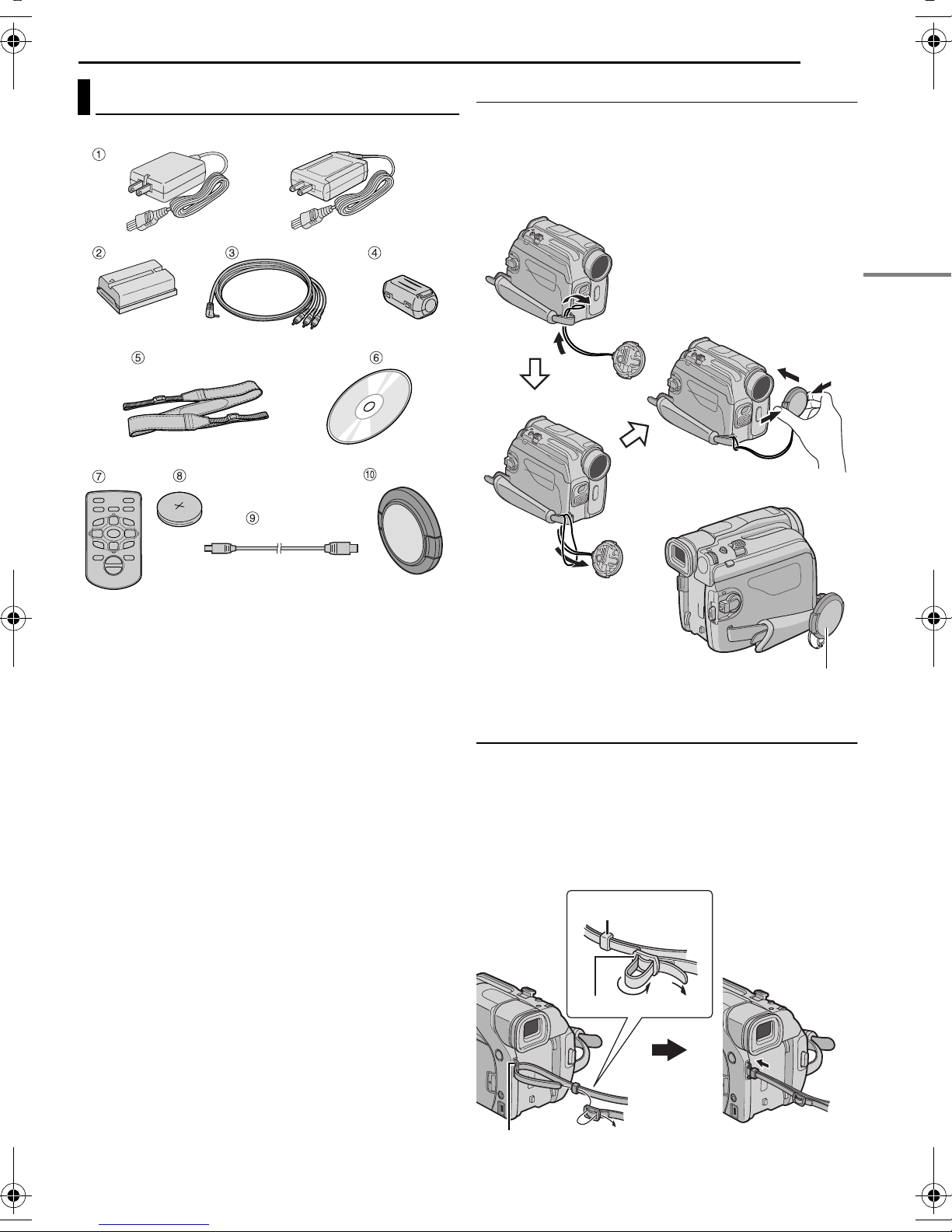 ①

②                    ③                    ④

⑤                    ⑥

⑦   ⑧   ⑨   ⑩