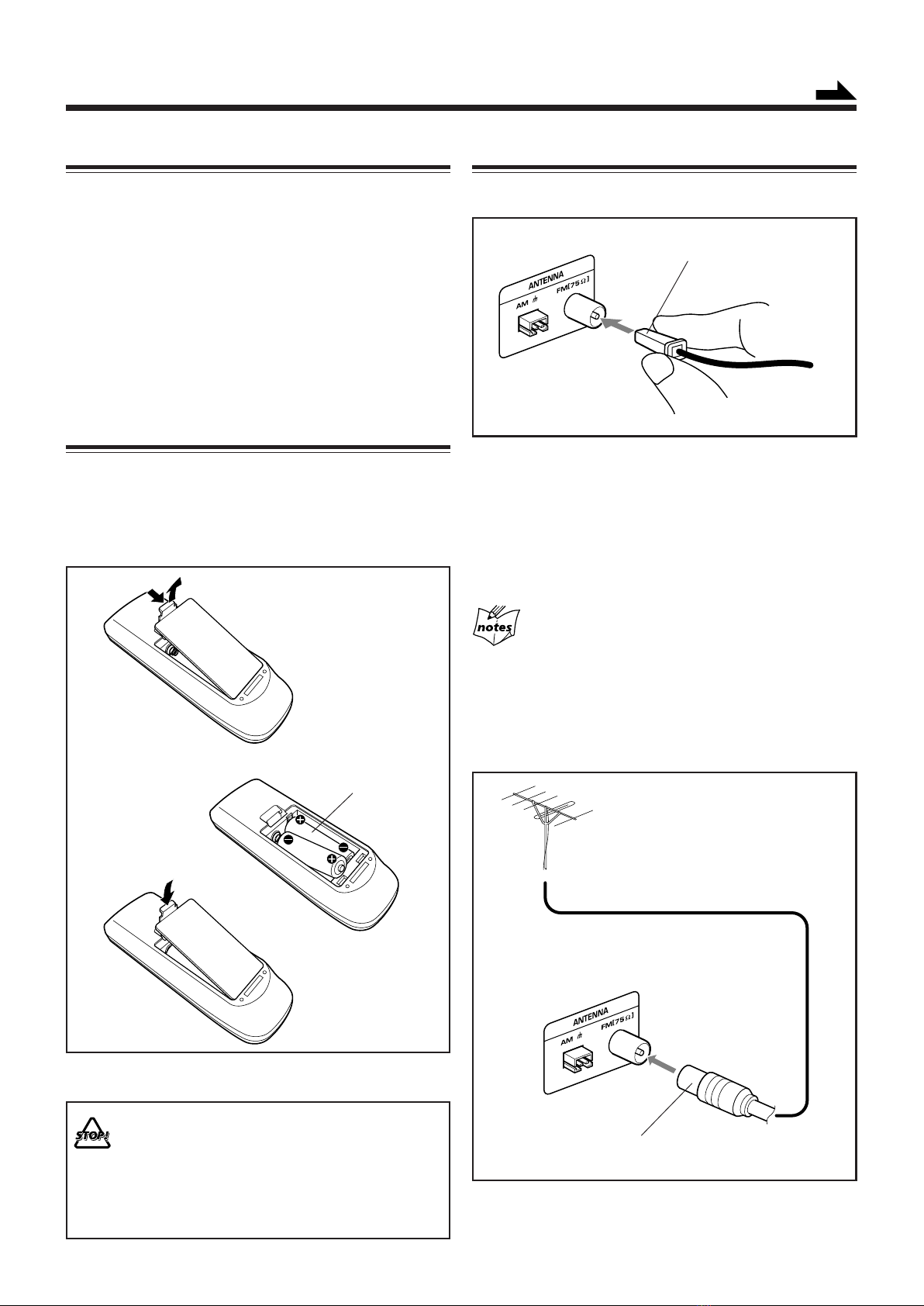 ANTENNA
AM
FM[75 Ω]

notes

ANTENNA
AM
FM[75 Ω]

STOP!