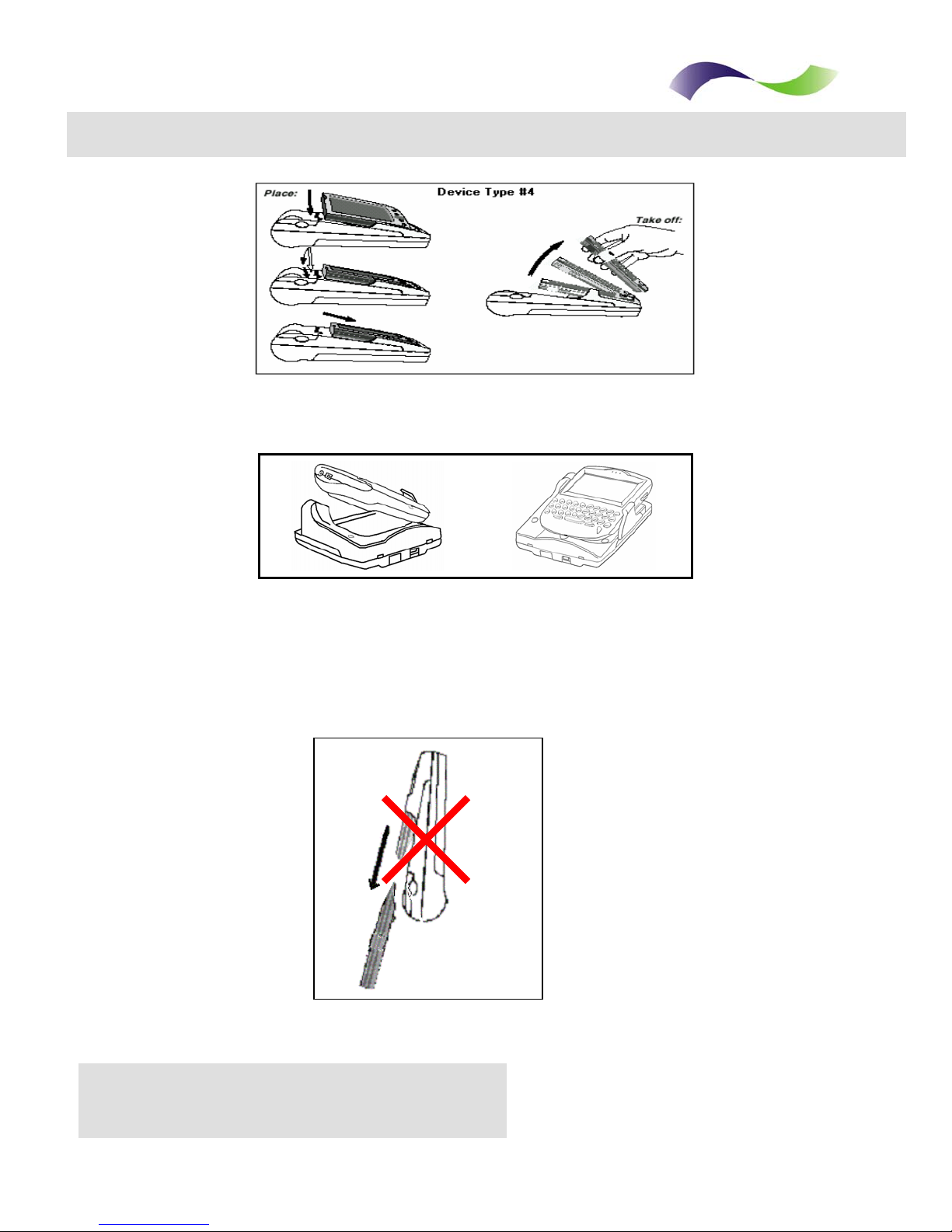 Place:

Device Type #4

Take off: