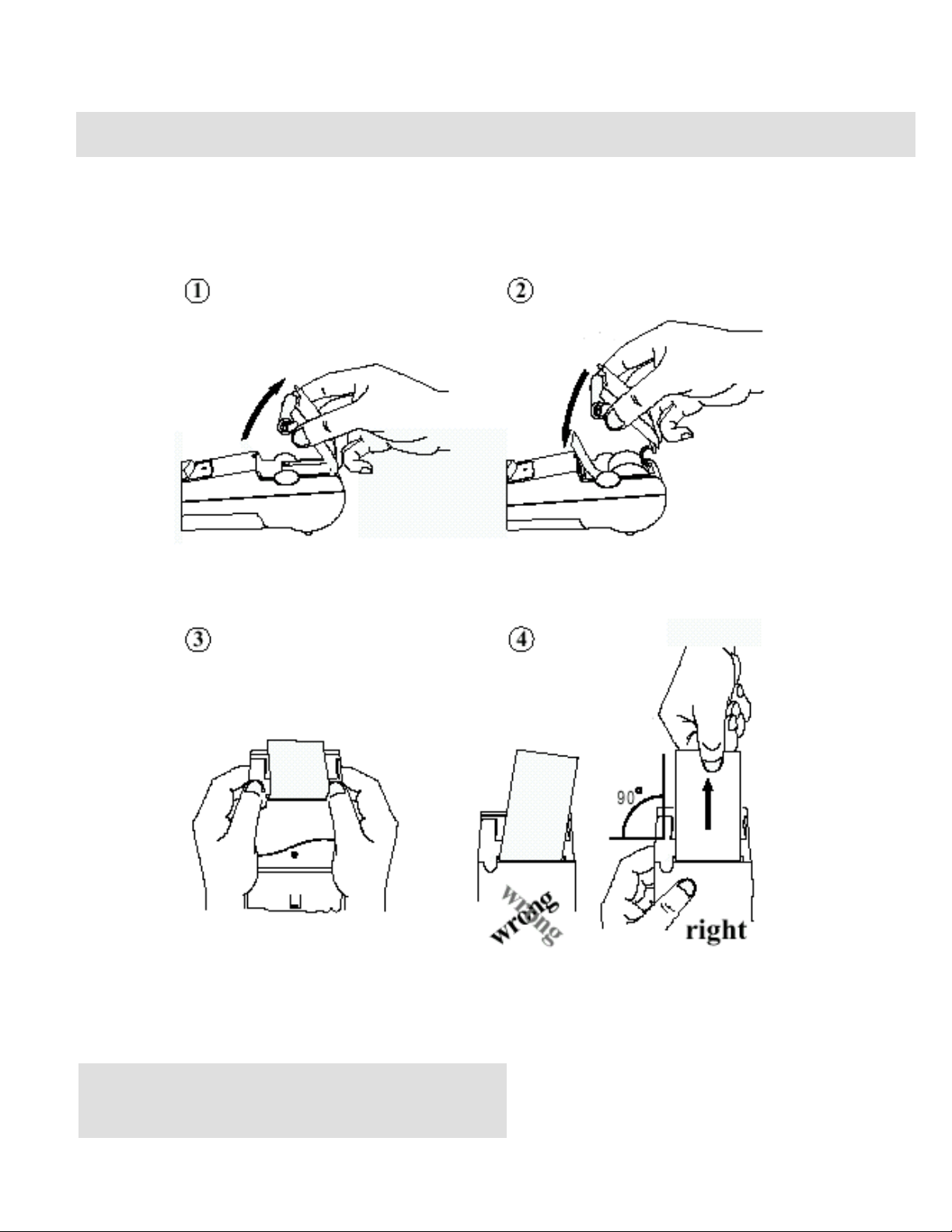 ①

②

③

④

90°

wrong

wrong

right