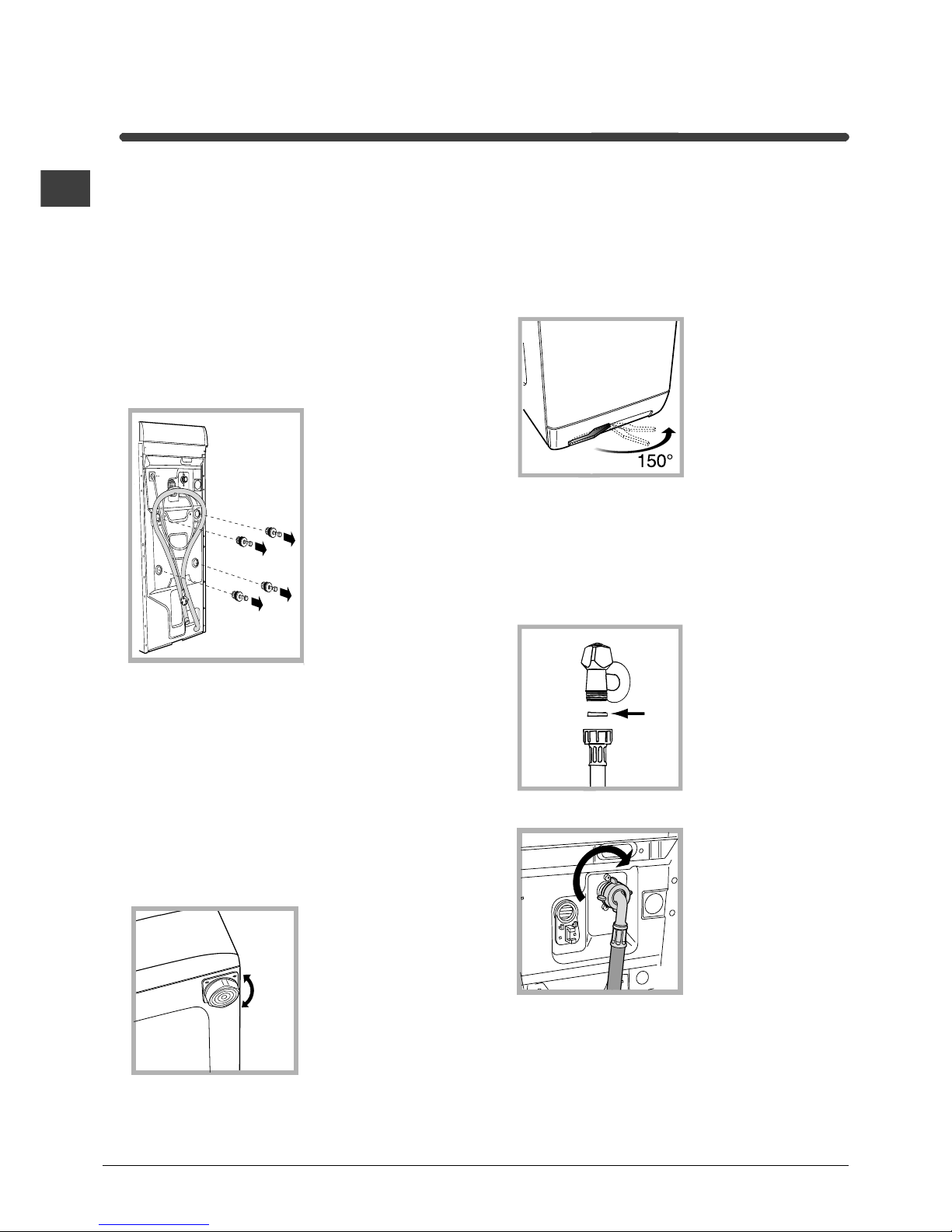 150°