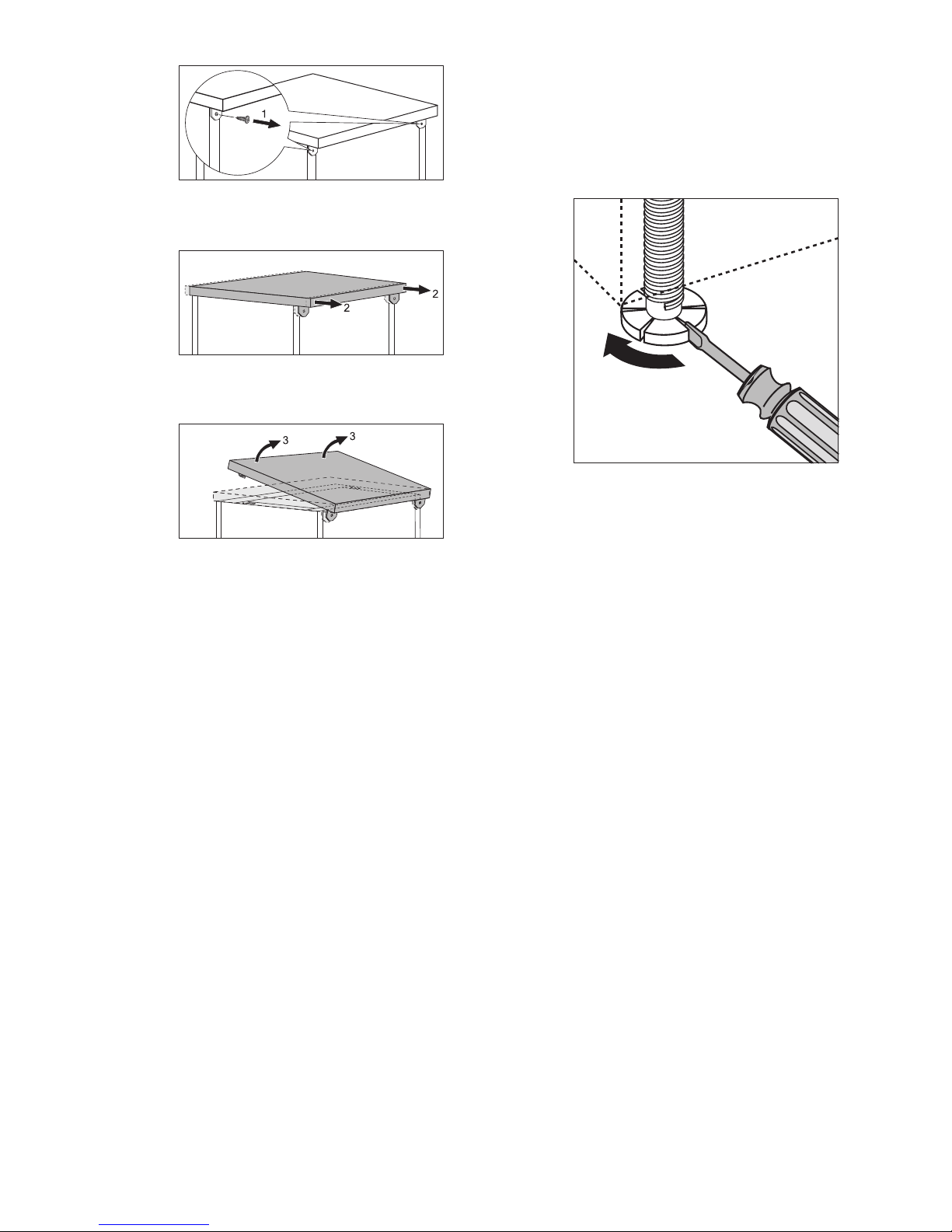 1

2

2

3

3