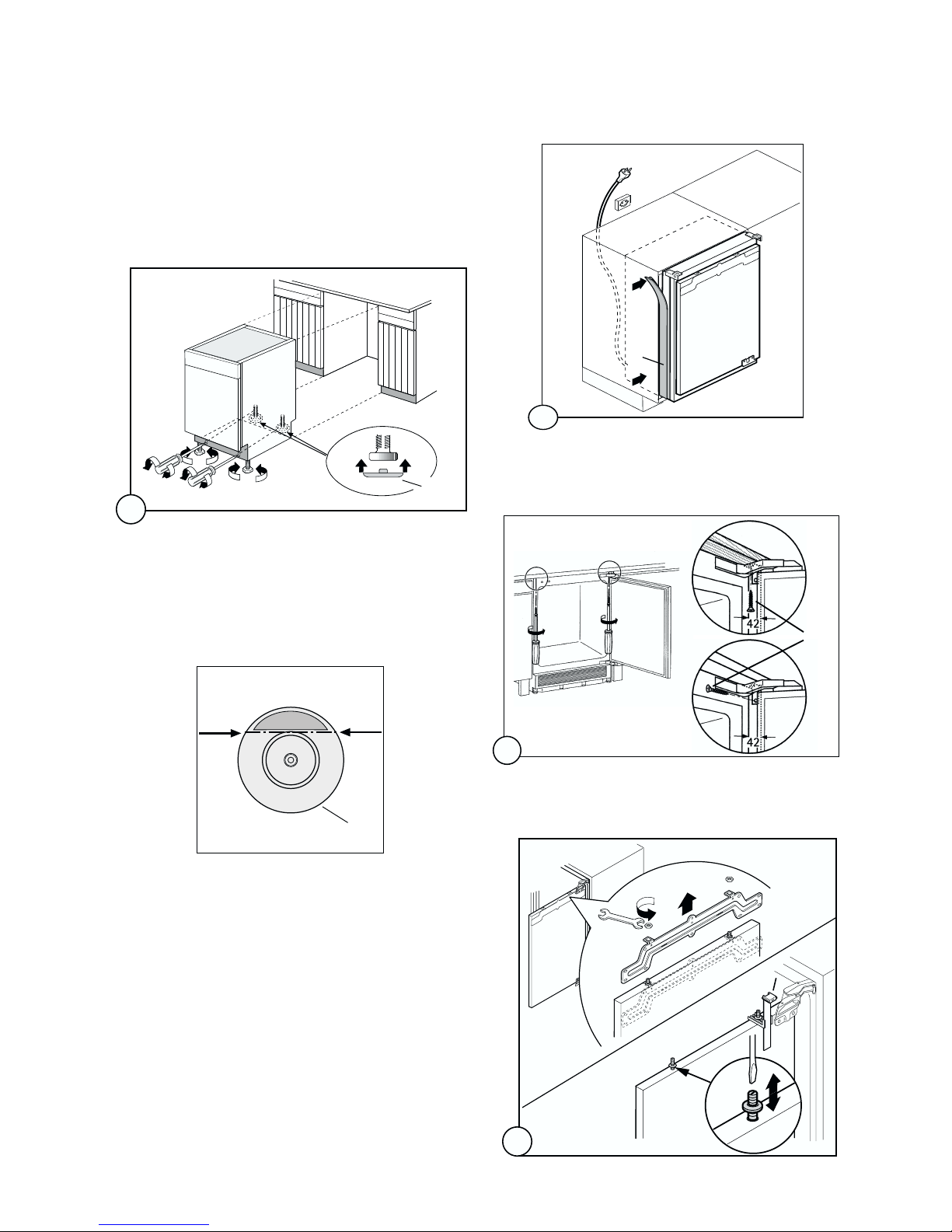 42

42