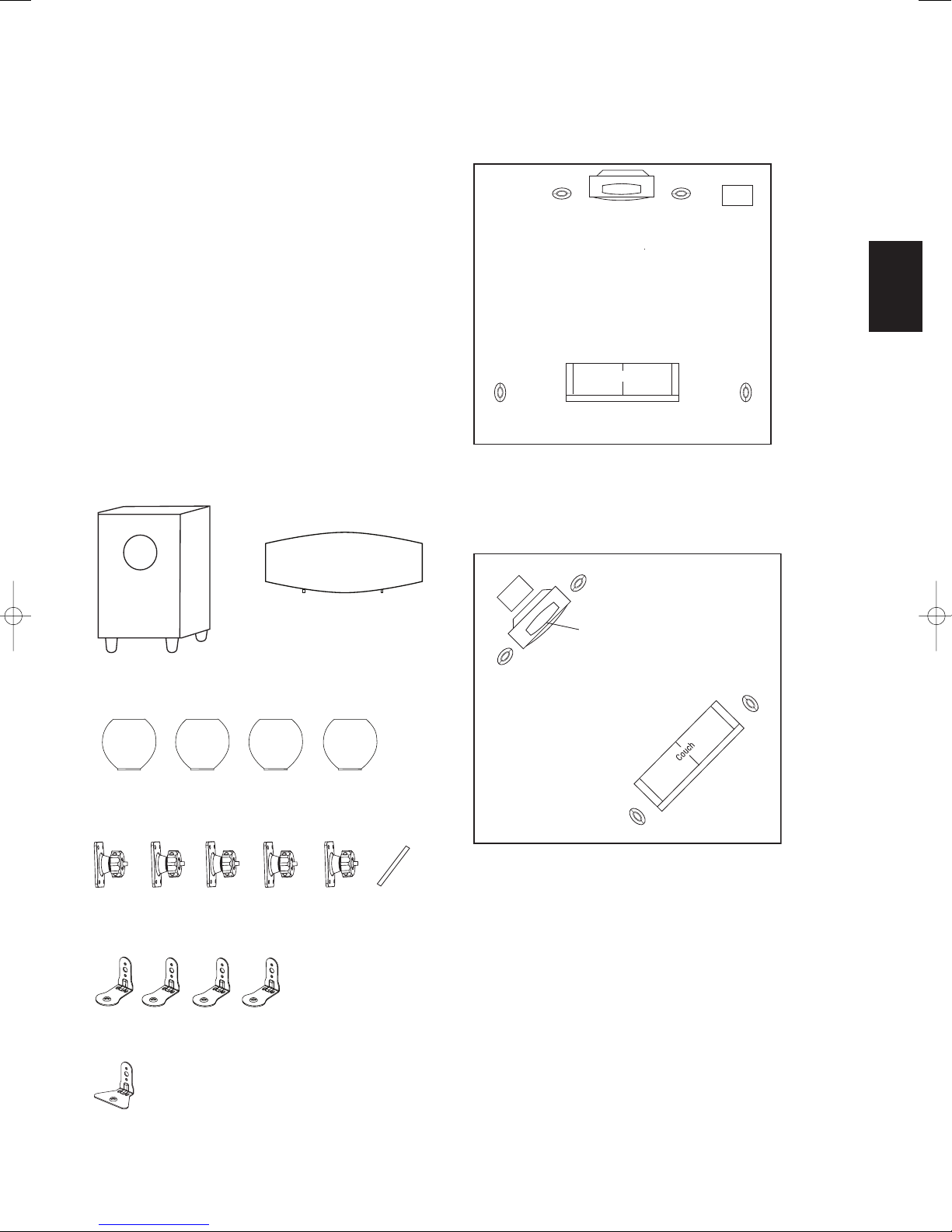 Couch