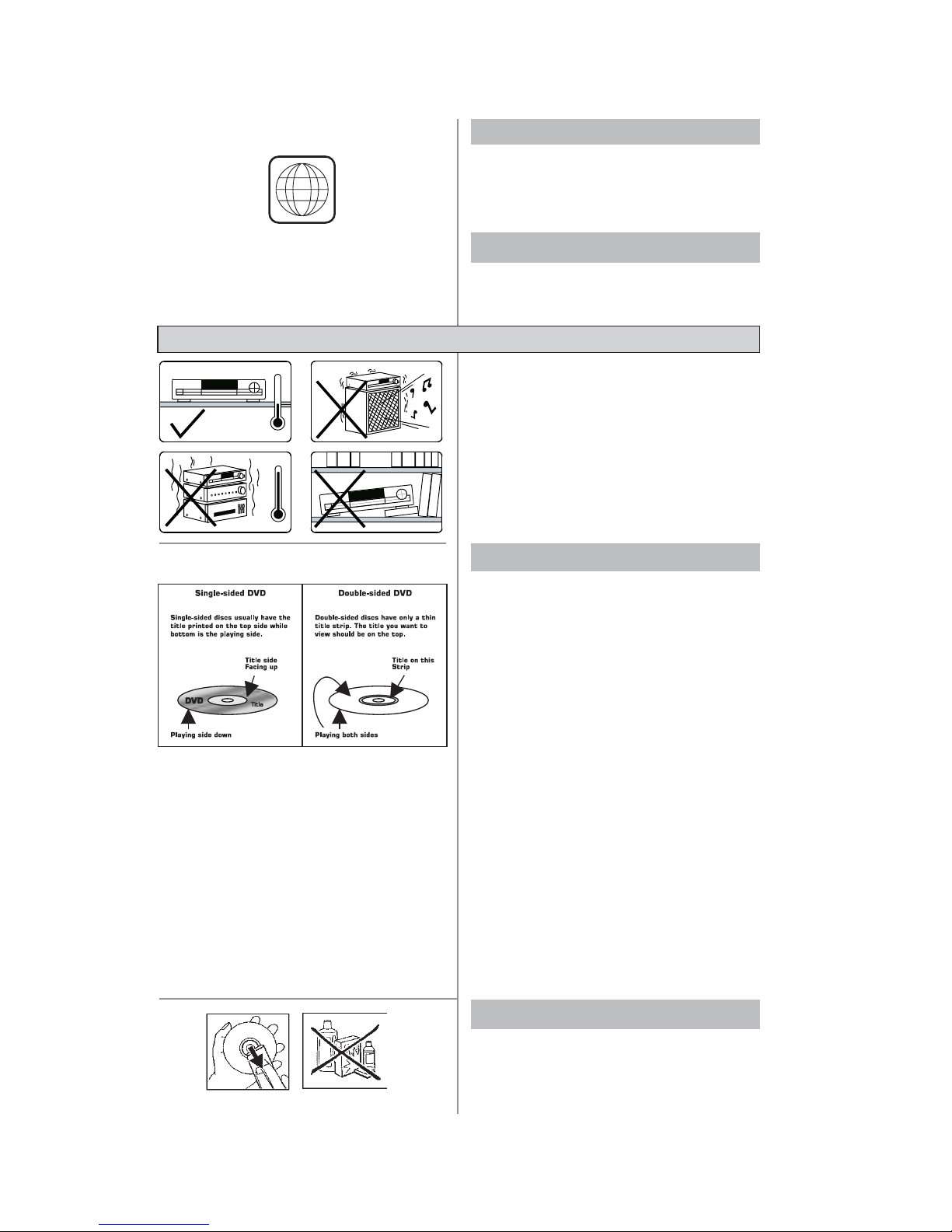 Single-sided DVD

Single-sided discs usually have the title printed on the top side while bottom is the playing side.

Title side Facing up

DVD

Title

Playing side down

Double-sided DVD

Double-sided discs have only a thin title strip. The title you want to view should be on the top.

Title on this Strip

Playing both sides