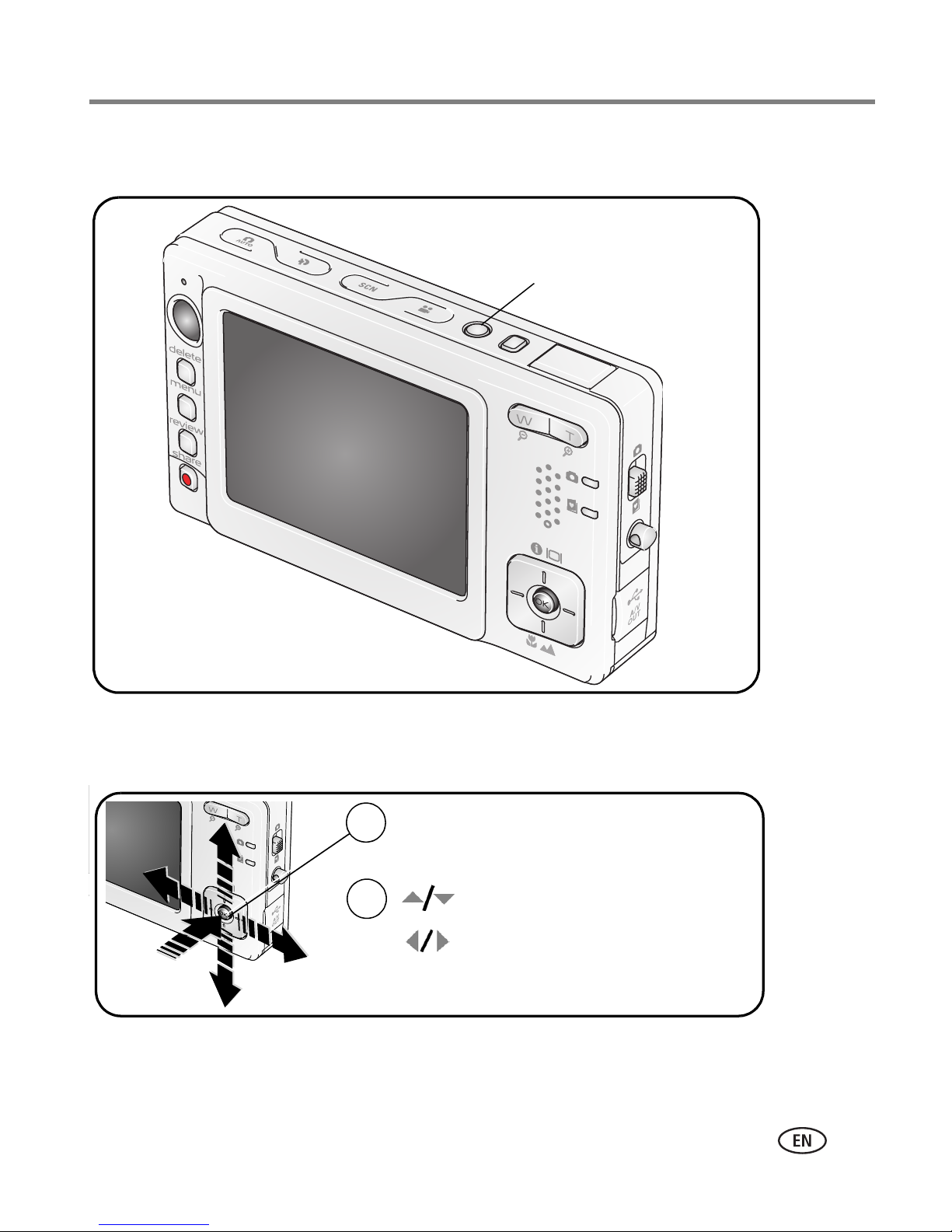 AUTO

SCN

delete

menu

review

share

W

T

OK

A/V OUT

EN