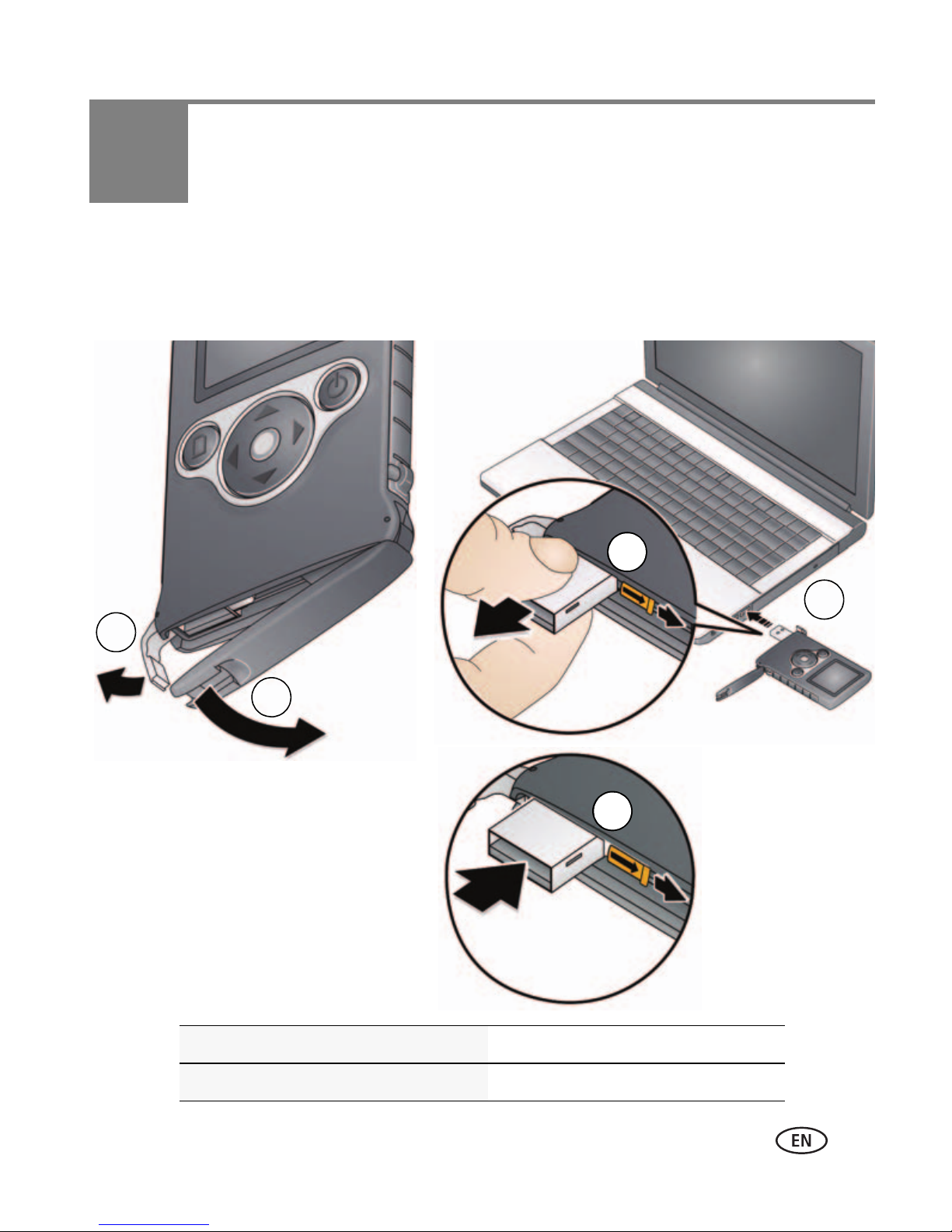 EN