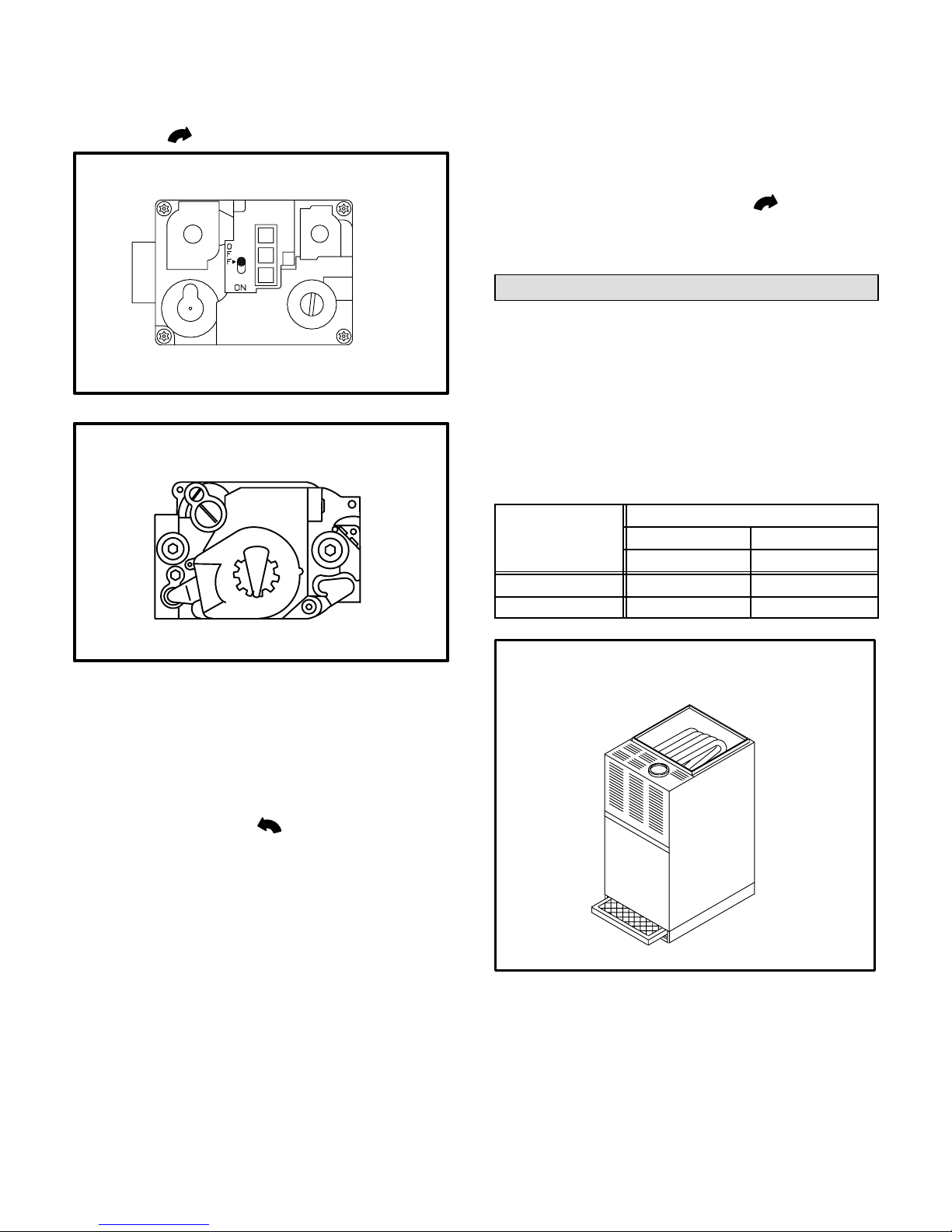 O
F
F
ON