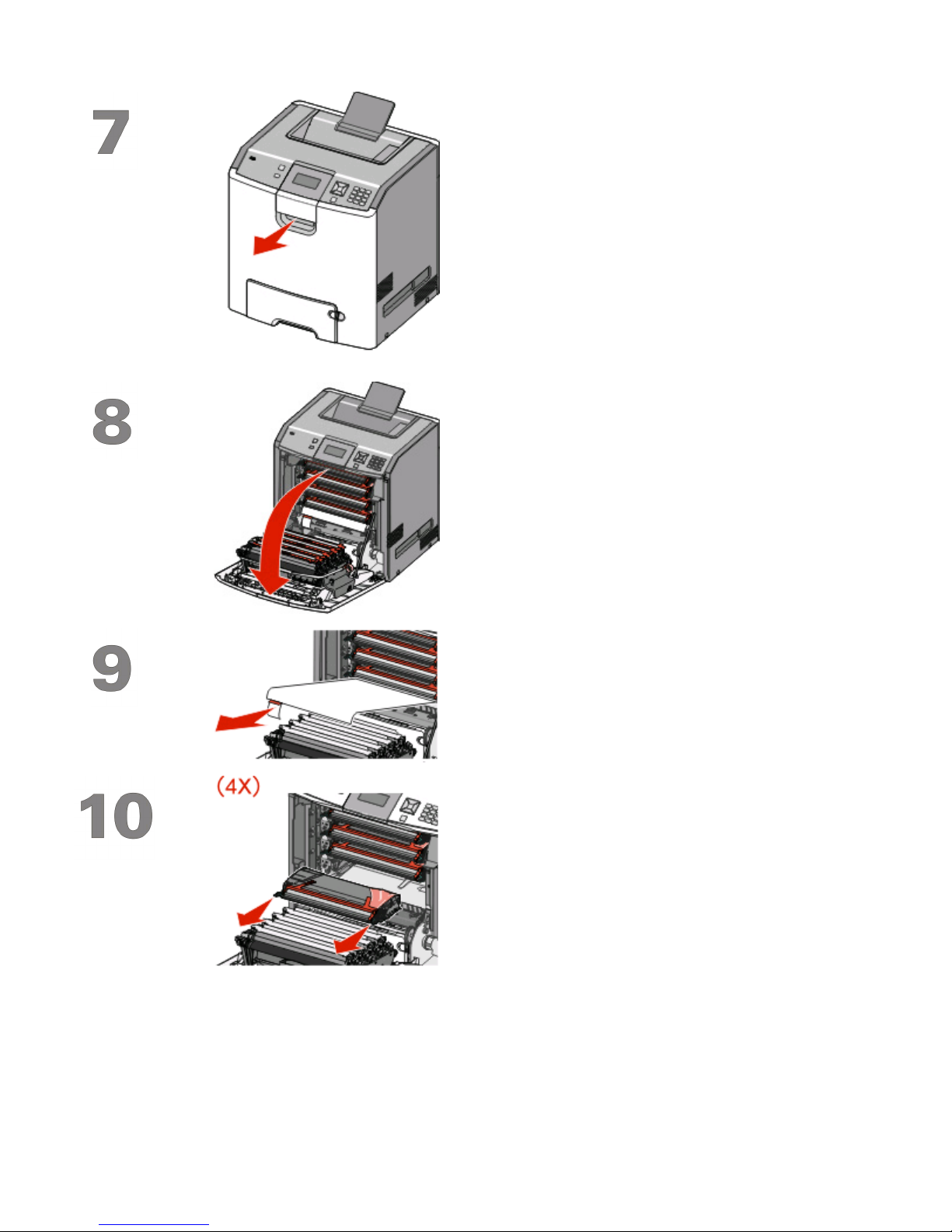 7

8

9

10

(4X)