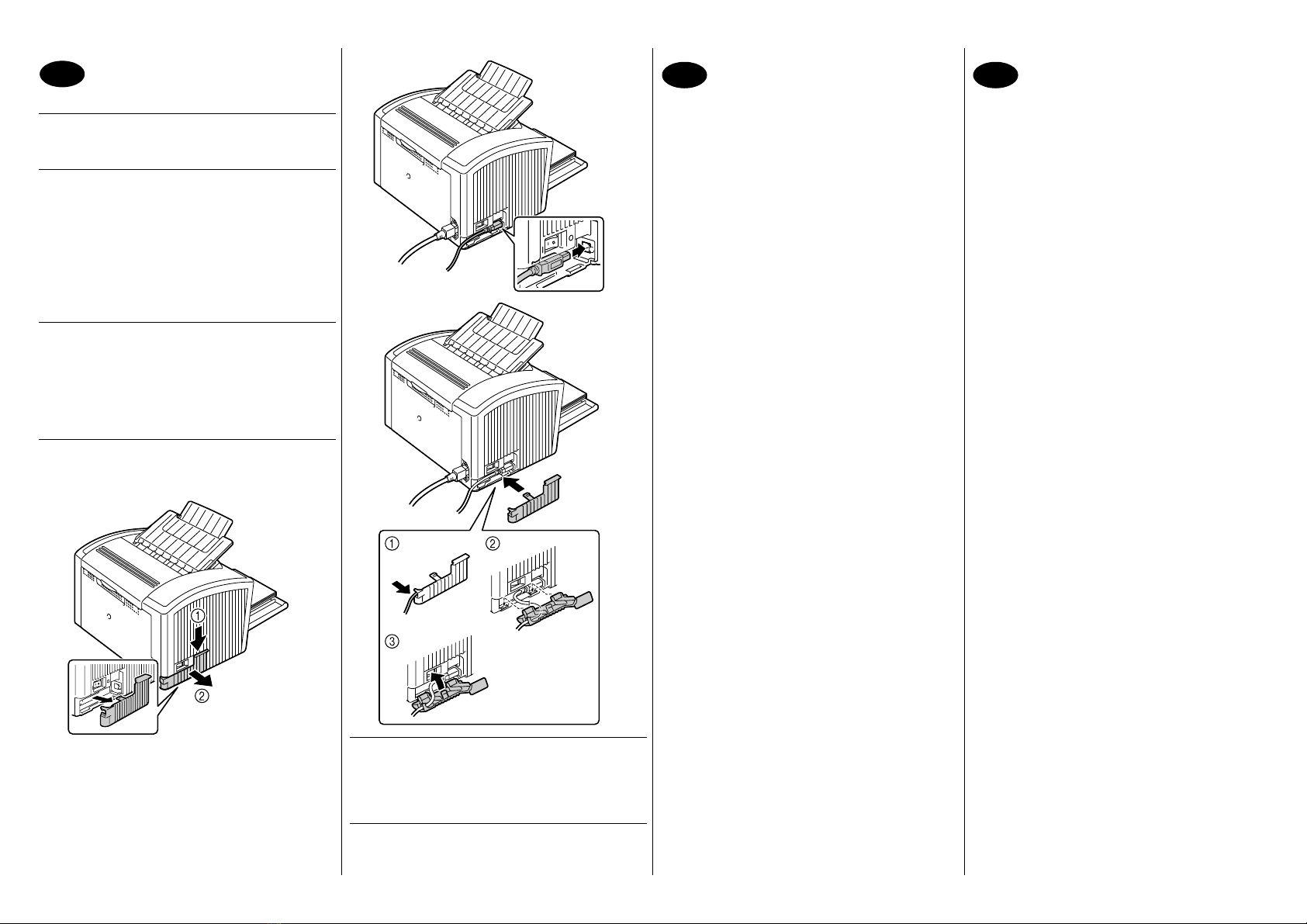 ①
②
①
②
③