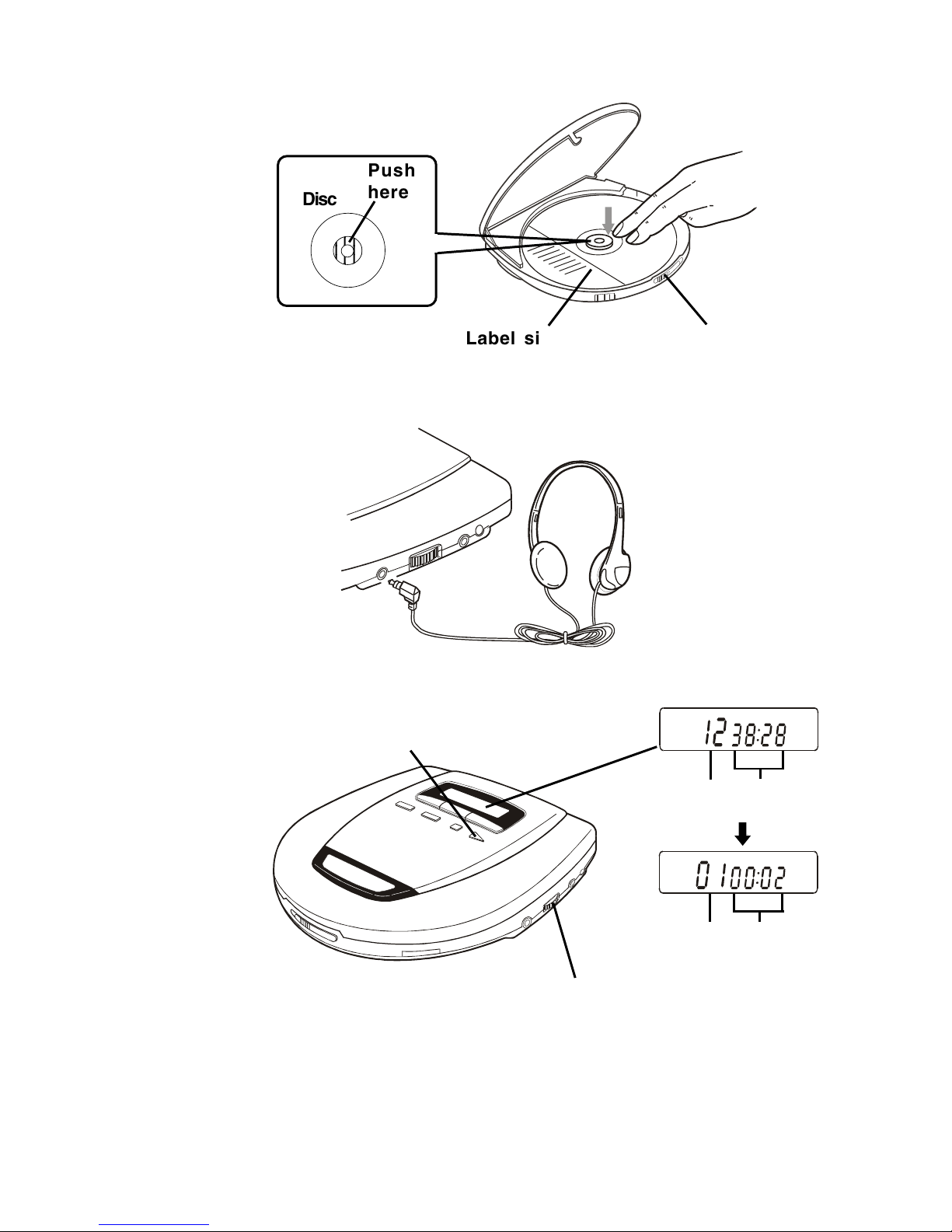 Disc

Push here

Label si

12 38:28

01 00:02