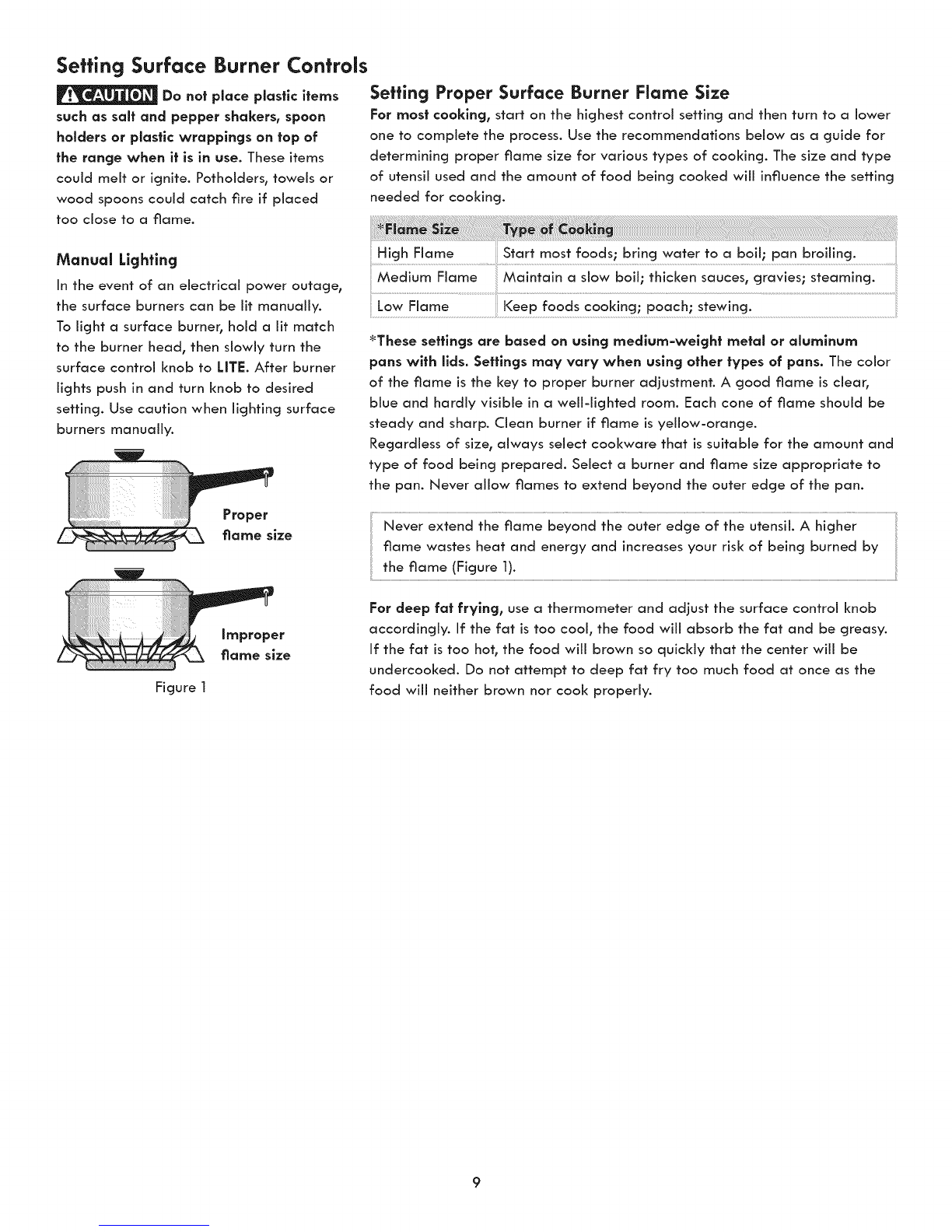 Setting Surface Burner Controls

CAUTION Do not place plastic items such as salt and pepper shakers, spoon holders or plastic wrappings on top of the range when it is in use. These items could melt or ignite. Potholders, towels or wood spoons could catch fire if placed too close to a flame.

Manual Lighting

In the event of an electrical power outage, the surface burners can be lit manually. To light a surface burner, hold a lit match to the burner head, then slowly turn the surface control knob to LITE. After burner lights push in and turn knob to desired setting. Use caution when lighting surface burners manually.

Proper flame size

Improper flame size

Figure 1

Setting Proper Surface Burner Flame Size

For most cooking, start on the highest control setting and then turn to a lower one to complete the process. Use the recommendations below as a guide for determining proper flame size for various types of cooking. The size and type of utensil used and the amount of food being cooked will influence the setting needed for cooking.

| *Flame Size | Type of Cooking |
|---|---|
| High Flame | Start most foods; bring water to a boil; pan broiling. |
| Medium Flame | Maintain a slow boil; thicken sauces, gravies; steaming. |
| Low Flame | Keep foods cooking; poach; stewing. |

*These settings are based on using medium-weight metal or aluminum pans with lids. Settings may vary when using other types of pans. The color of the flame is the key to proper burner adjustment. A good flame is clear, blue and hardly visible in a well-lighted room. Each cone of flame should be steady and sharp. Clean burner if flame is yellow-orange.
Regardless of size, always select cookware that is suitable for the amount and type of food being prepared. Select a burner and flame size appropriate to the pan. Never allow flames to extend beyond the outer edge of the pan.

Never extend the flame beyond the outer edge of the utensil. A higher flame wastes heat and energy and increases your risk of being burned by the flame (Figure 1).

For deep fat frying, use a thermometer and adjust the surface control knob accordingly. If the fat is too cool, the food will absorb the fat and be greasy. If the fat is too hot, the food will brown so quickly that the center will be undercooked. Do not attempt to deep fat fry too much food at once as the food will neither brown nor cook properly.

9