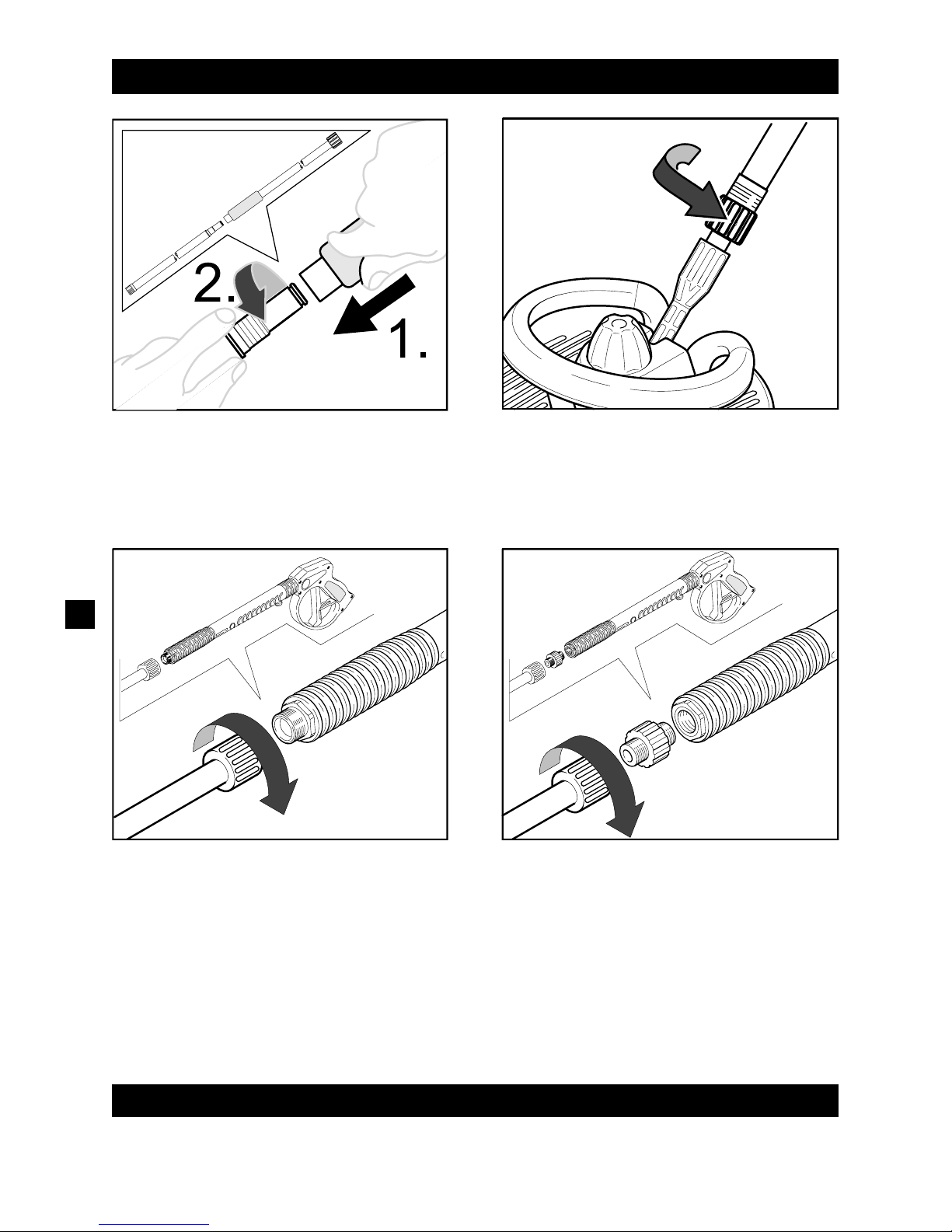 2.

1.