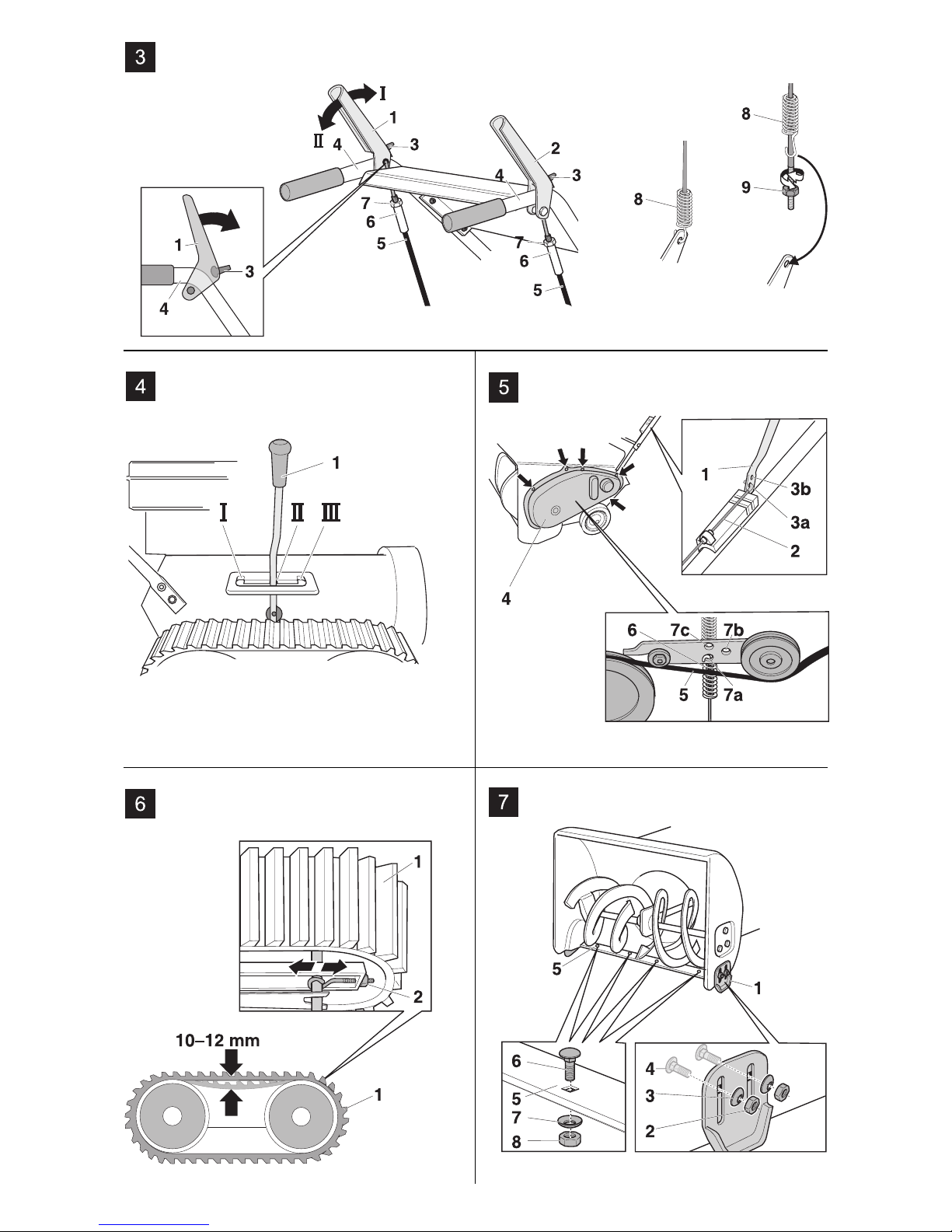 3

I
II
1
4
3
2
4
3
7
6
5
7
6
5
1
3
4
8
8
9

4

1
I
II
III

5

1
3b
3a
2
4
6
7c
7b
5
7a

6

1
2
10–12 mm
1

7

5
1
6
5
7
8
4
3
2