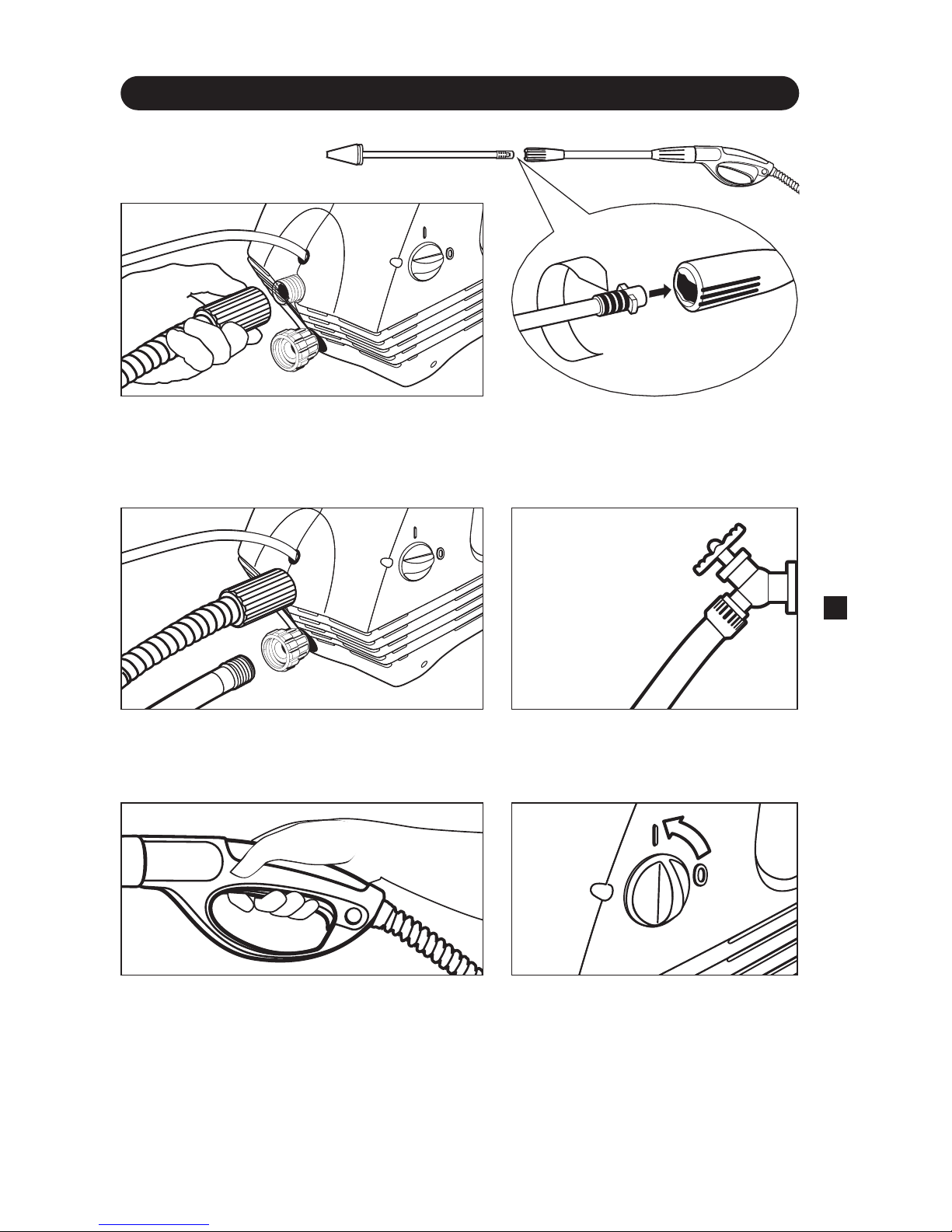 I
0

I
0

I
0