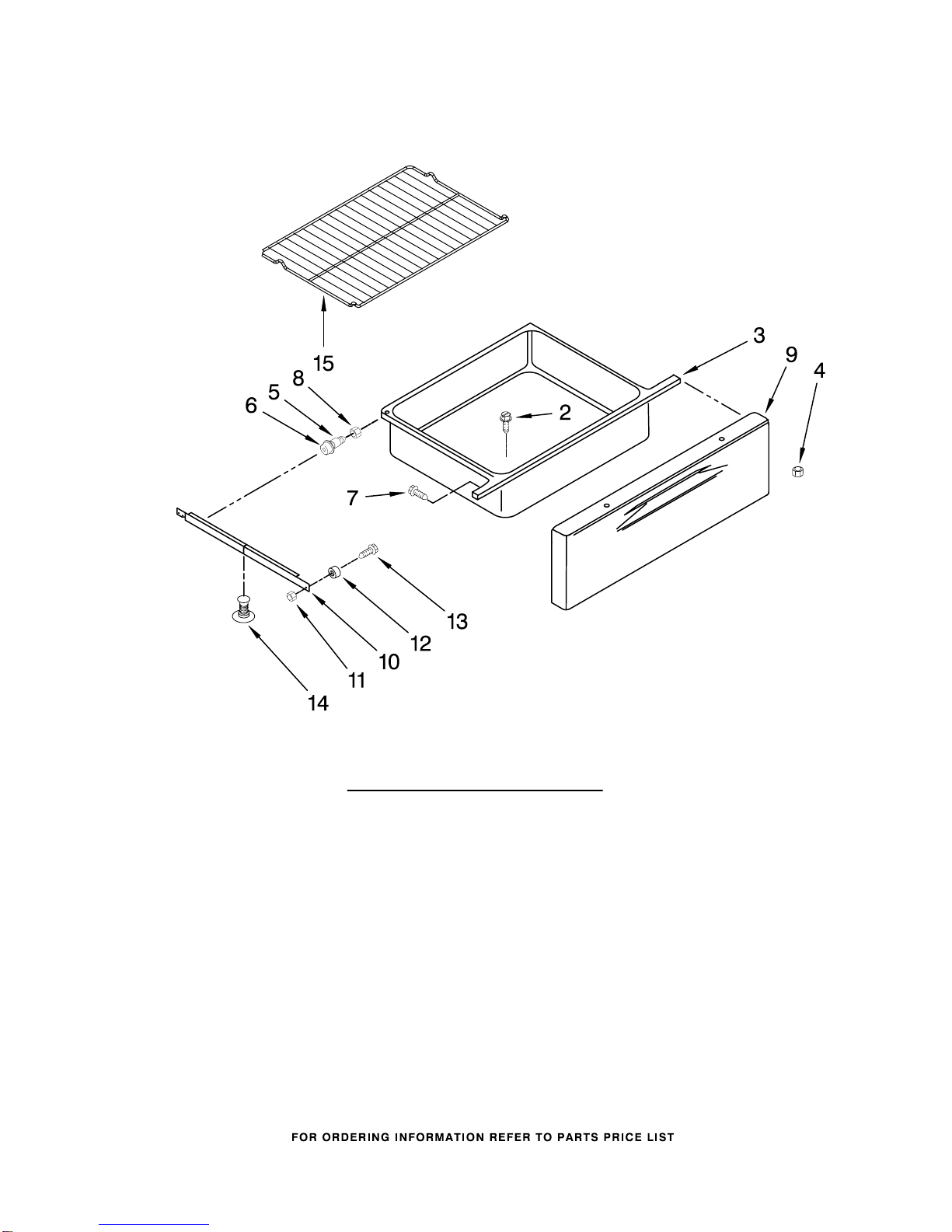 15
3
9
4
8
5
6
2
7
13
12
10
11
14

FOR ORDERING INFORMATION REFER TO PARTS PRICE LIST