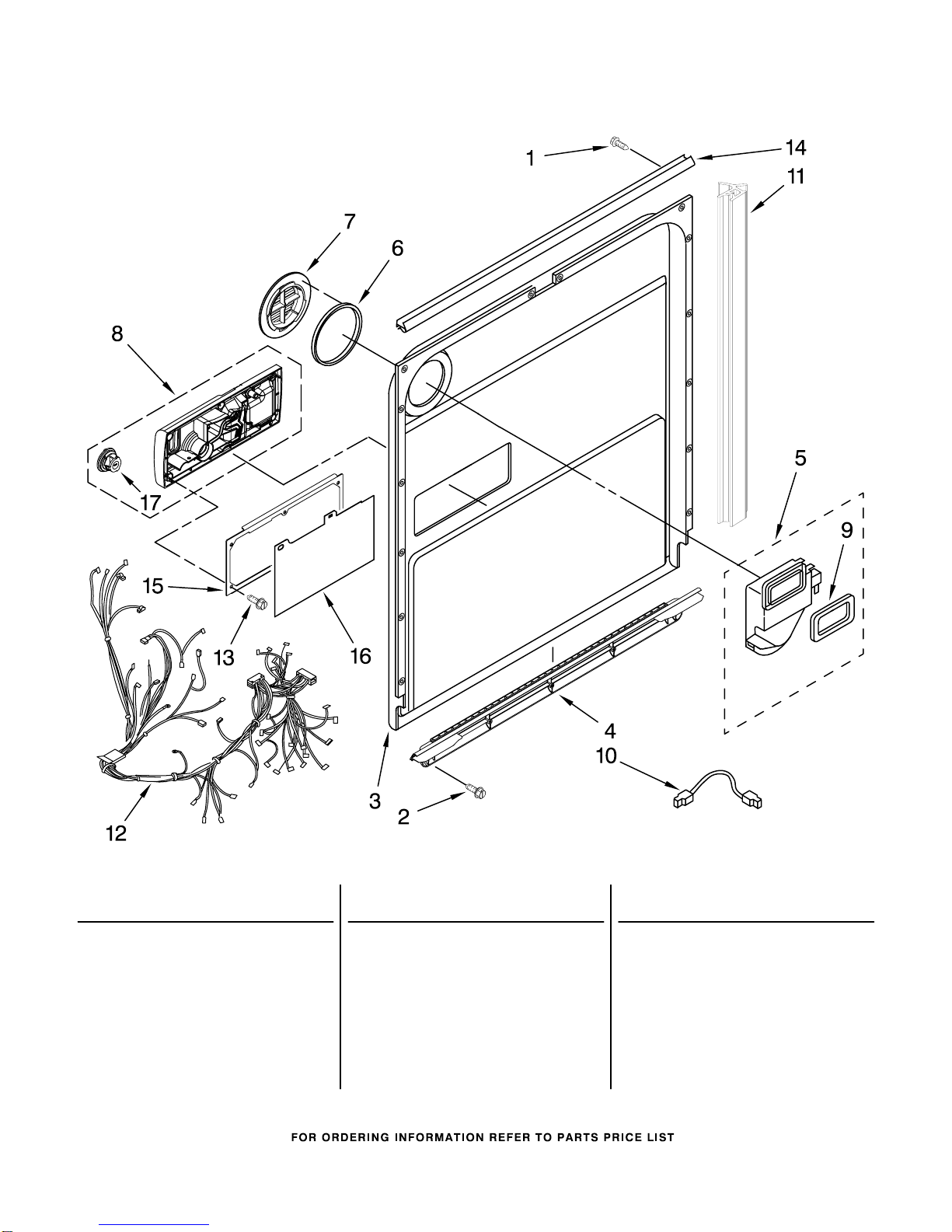 1
14
11
7
6
8
5
9
17
15
13
16
4
10
3
2
12

FOR ORDERING INFORMATION REFER TO PARTS PRICE LIST