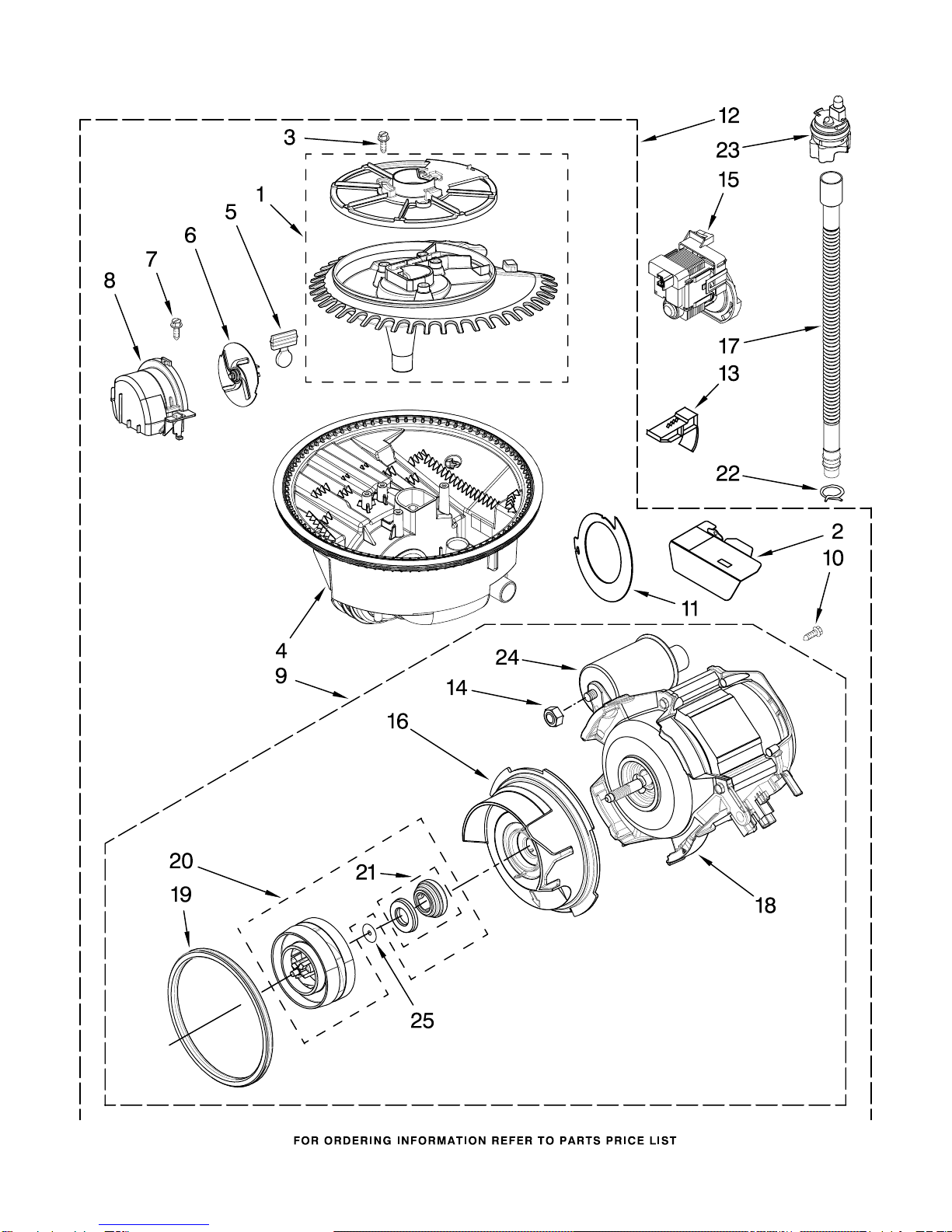 12
3
23
15
1
5
6
7
8
17
13
22
2
10
11
4
9
24
14
16
20
21
19
18
25

FOR ORDERING INFORMATION REFER TO PARTS PRICE LIST