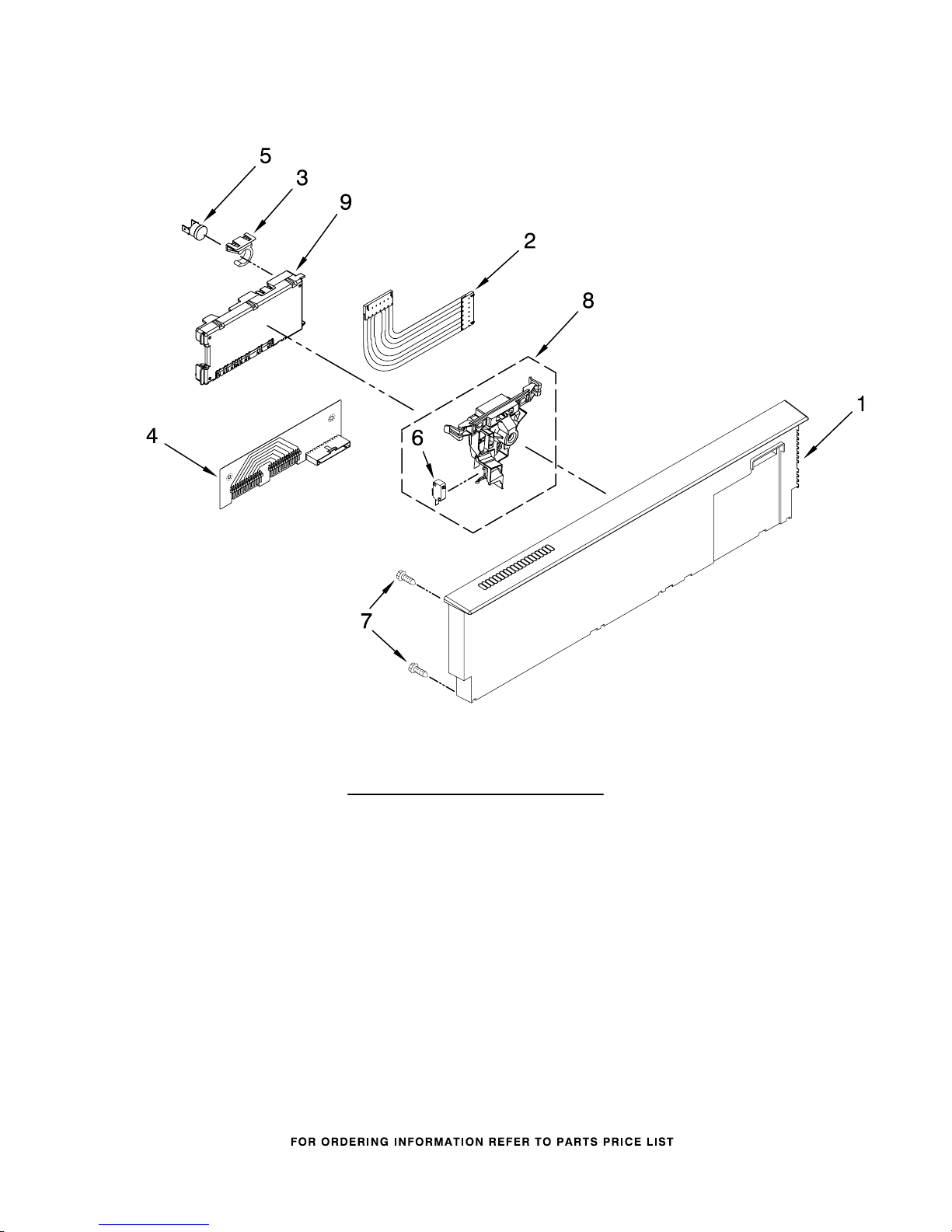 5
3
9
2
8
1
4
6
7

FOR ORDERING INFORMATION REFER TO PARTS PRICE LIST