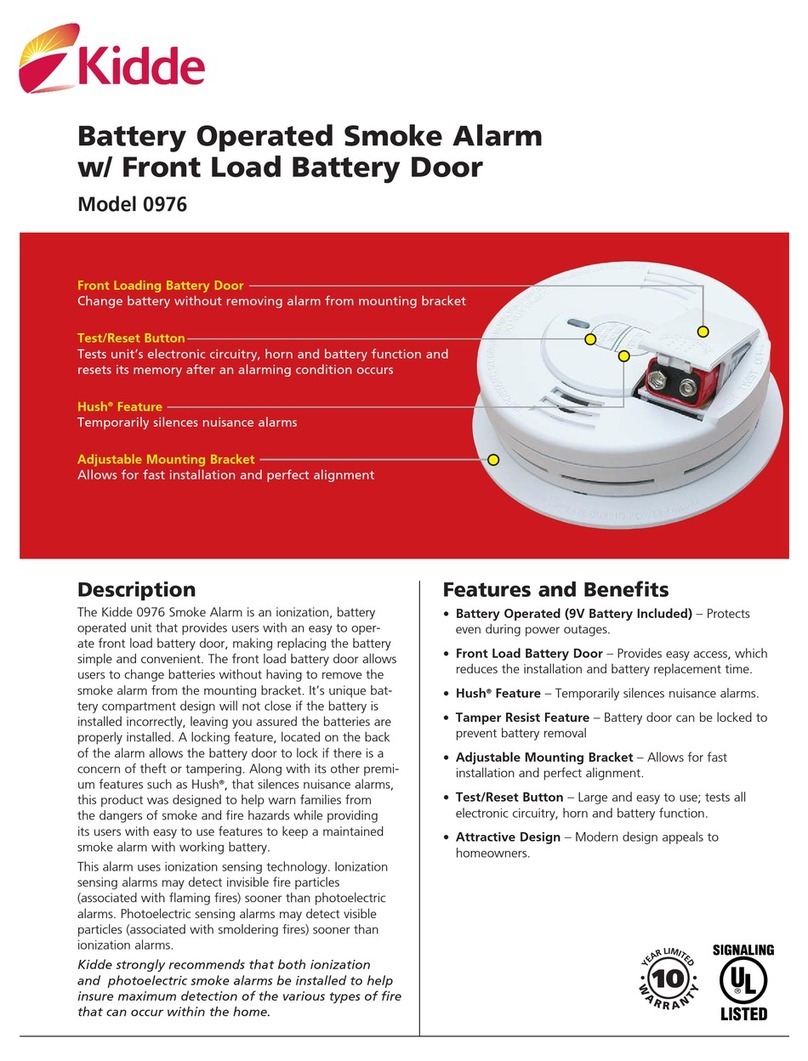 Kidde

Battery Operated Smoke Alarm w/ Front Load Battery Door

Model 0976

Front Loading Battery Door
Change battery without removing alarm from mounting bracket

Test/Reset Button
Tests unit's electronic circuitry, horn and battery function and resets its memory after an alarming condition occurs

Hush® Feature
Temporarily silences nuisance alarms

Adjustable Mounting Bracket
Allows for fast installation and perfect alignment

Description

The Kidde 0976 Smoke Alarm is an ionization, battery operated unit that provides users with an easy to operate front load battery door, making replacing the battery simple and convenient. The front load battery door allows users to change batteries without having to remove the smoke alarm from the mounting bracket. It's unique battery compartment design will not close if the battery is installed incorrectly, leaving you assured the batteries are properly installed. A locking feature, located on the back of the alarm allows the battery door to lock if there is a concern of theft or tampering. Along with its other premium features such as Hush®, that silences nuisance alarms, this product was designed to help warn families from the dangers of smoke and fire hazards while providing its users with easy to use features to keep a maintained smoke alarm with working battery.

This alarm uses ionization sensing technology. Ionization sensing alarms may detect invisible fire particles (associated with flaming fires) sooner than photoelectric alarms. Photoelectric sensing alarms may detect visible particles (associated with smoldering fires) sooner than ionization alarms.

Kidde strongly recommends that both ionization and photoelectric smoke alarms be installed to help insure maximum detection of the various types of fire that can occur within the home.

Features and Benefits

• Battery Operated (9V Battery Included) – Protects even during power outages.

• Front Load Battery Door – Provides easy access, which reduces the installation and battery replacement time.

• Hush® Feature – Temporarily silences nuisance alarms.

• Tamper Resist Feature – Battery door can be locked to prevent battery removal

• Adjustable Mounting Bracket – Allows for fast installation and perfect alignment.

• Test/Reset Button – Large and easy to use; tests all electronic circuitry, horn and battery function.

• Attractive Design – Modern design appeals to homeowners.

YEAR LIMITED 10 WARRANTY

SIGNALING UL LISTED