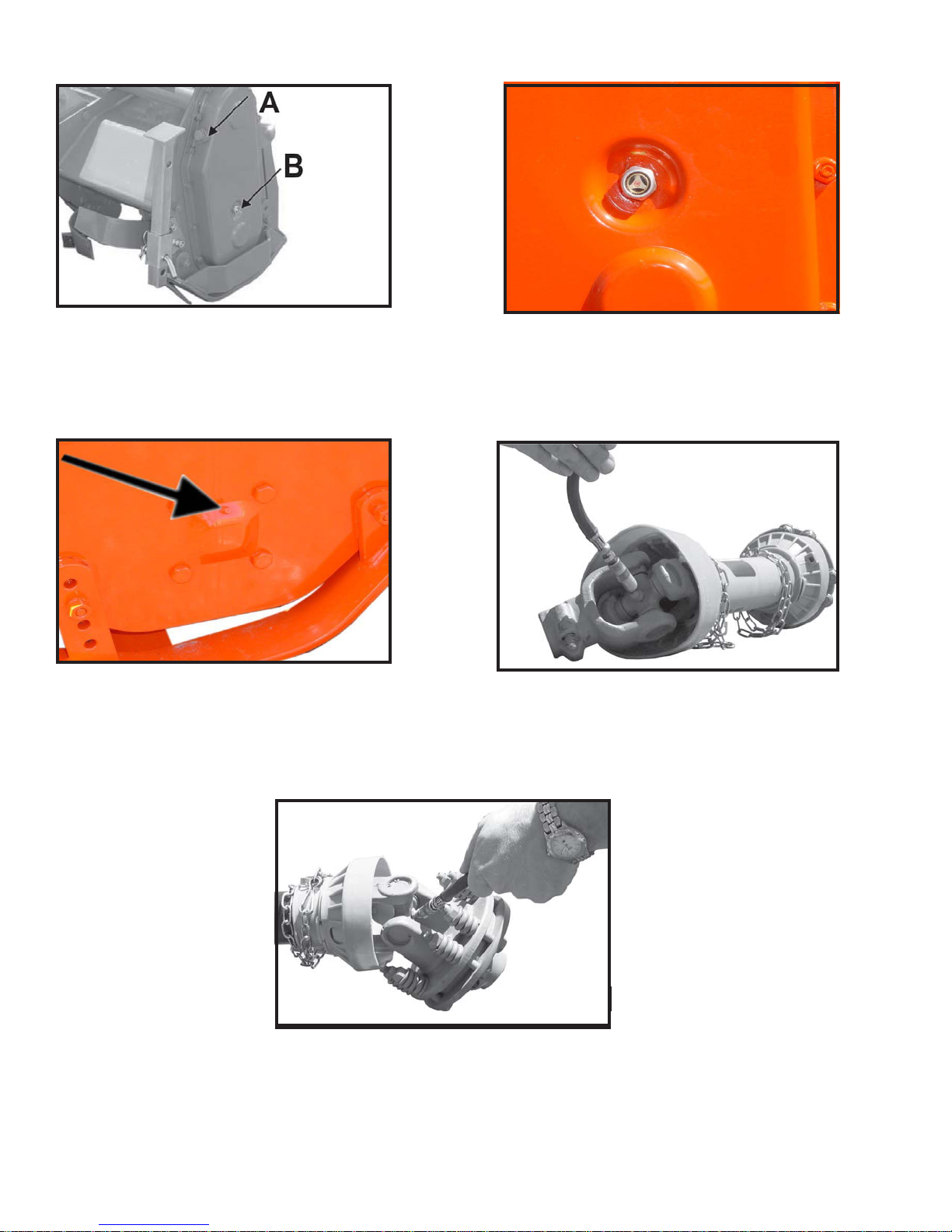 A

B