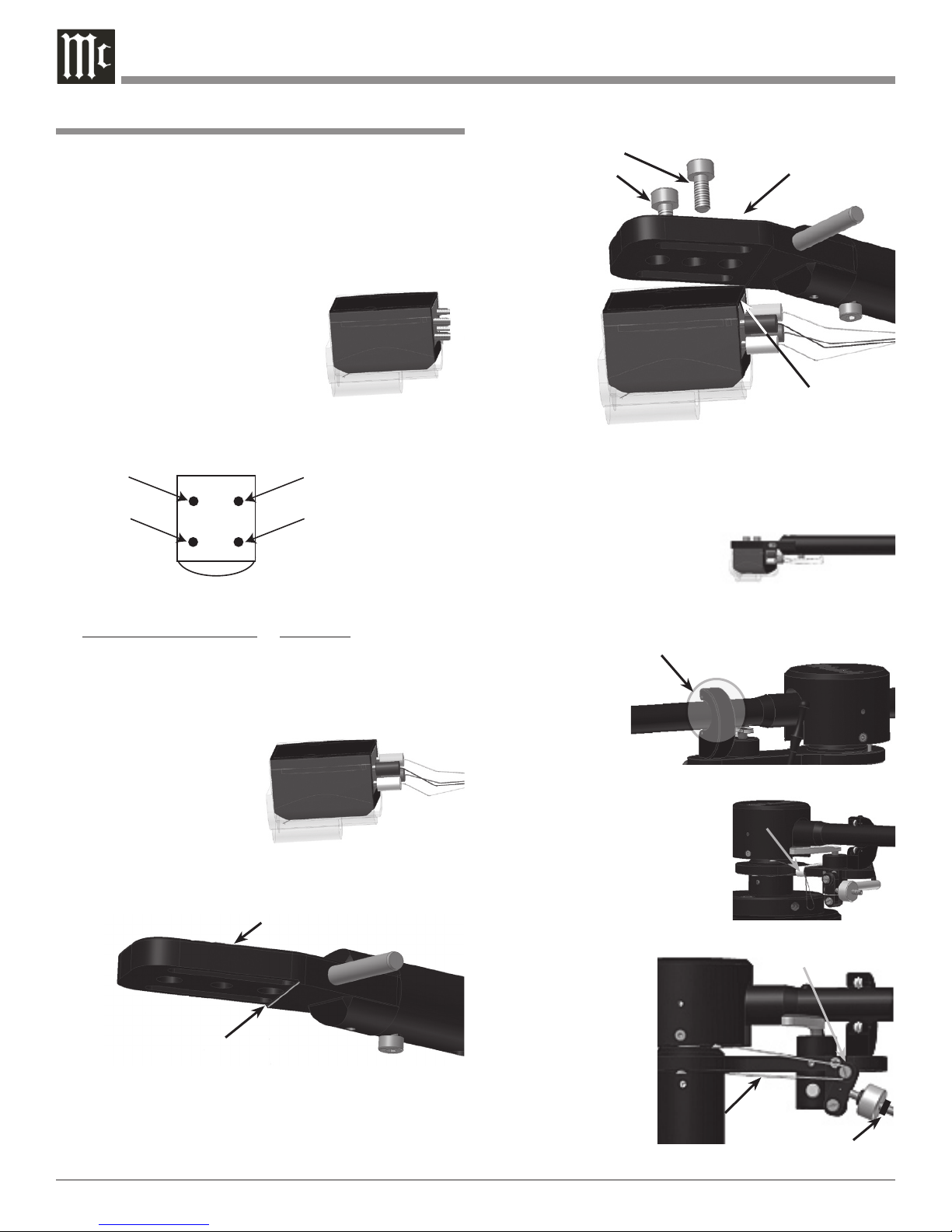 Mc