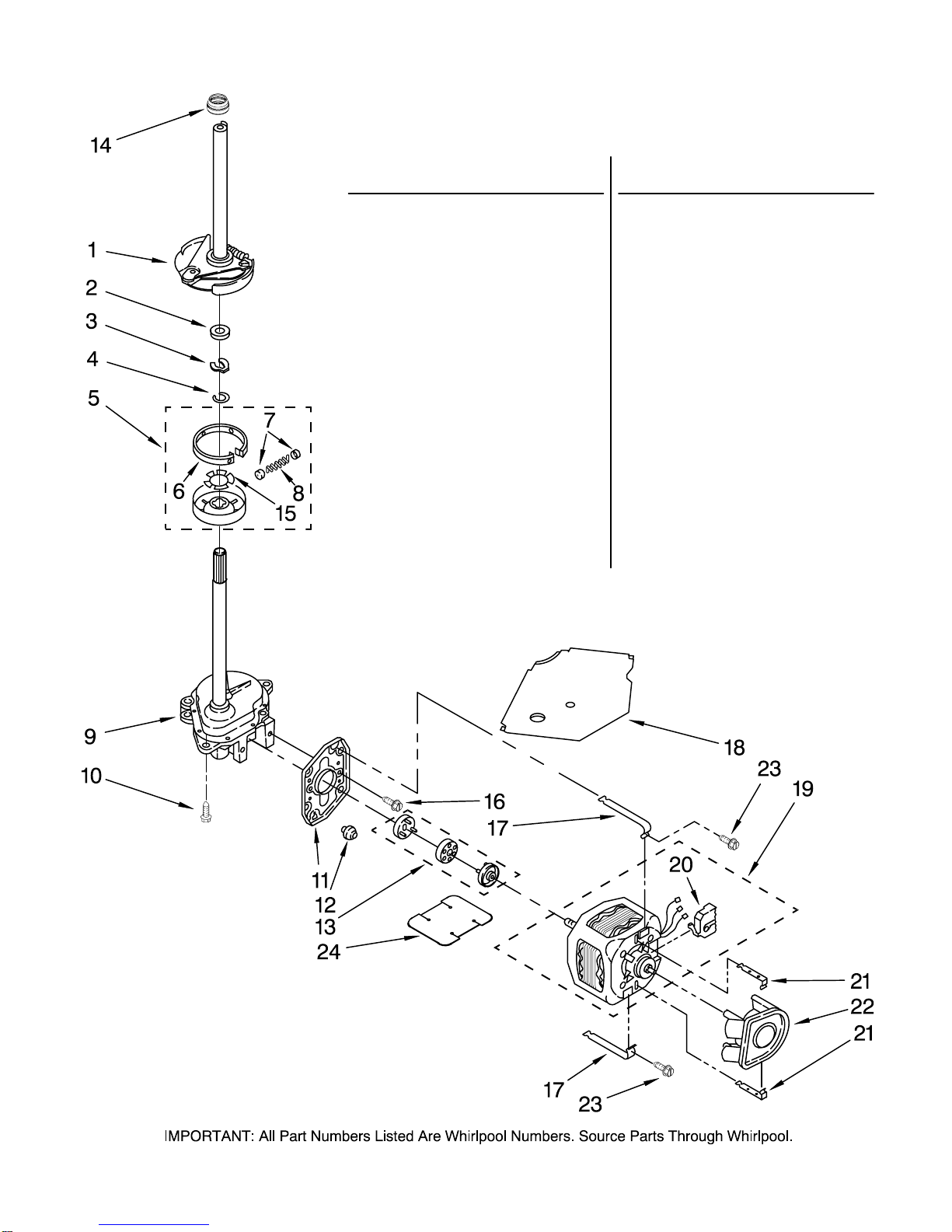 14

1

2

3

4

5

7

6

8

15

9

10

18

23

19

16

17

20

11

12

13

24

21

22

21

17

23

IMPORTANT: All Part Numbers Listed Are Whirlpool Numbers. Source Parts Through Whirlpool.