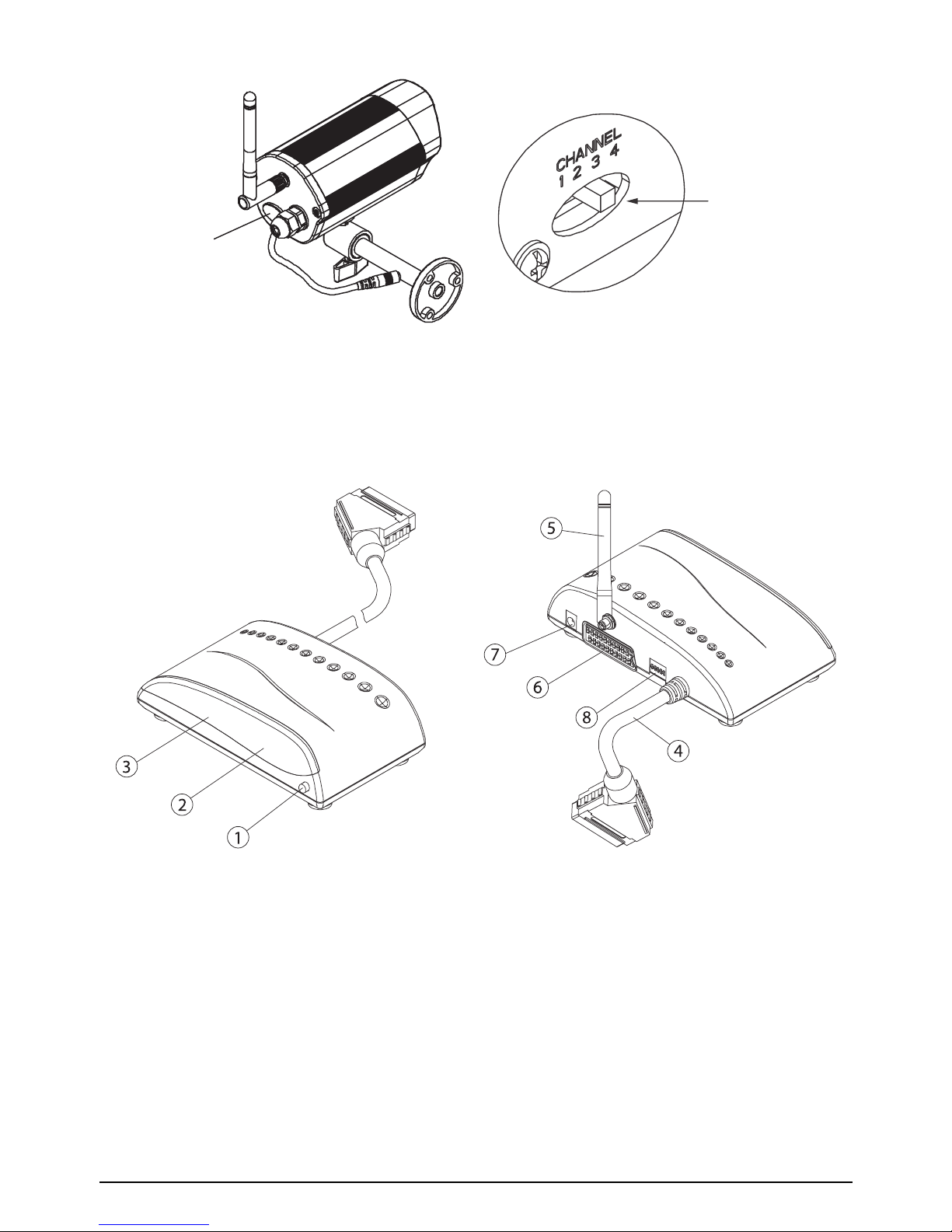 CHANNEL
1 2 3 4

5
7
6
8
4
3
2
1