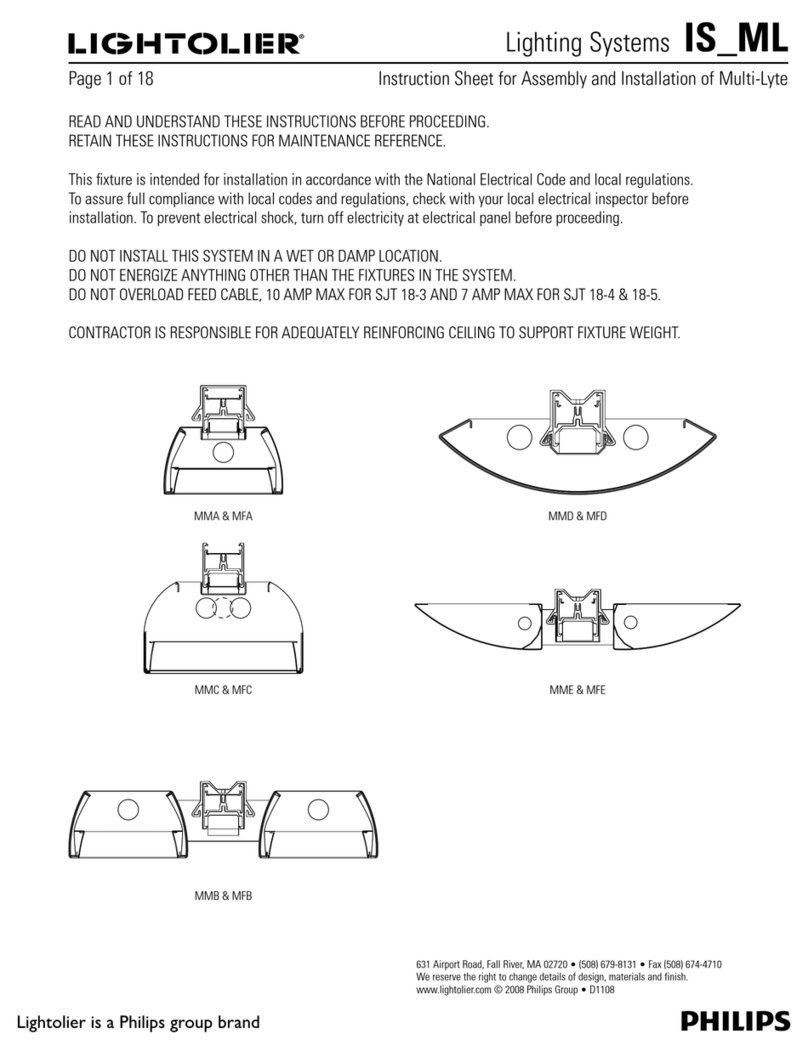 LIGHTOLIER®

Lighting Systems IS_ML

Page 1 of 18

Instruction Sheet for Assembly and Installation of Multi-Lyte

READ AND UNDERSTAND THESE INSTRUCTIONS BEFORE PROCEEDING.
RETAIN THESE INSTRUCTIONS FOR MAINTENANCE REFERENCE.

This fixture is intended for installation in accordance with the National Electrical Code and local regulations. To assure full compliance with local codes and regulations, check with your local electrical inspector before installation. To prevent electrical shock, turn off electricity at electrical panel before proceeding.

DO NOT INSTALL THIS SYSTEM IN A WET OR DAMP LOCATION.
DO NOT ENERGIZE ANYTHING OTHER THAN THE FIXTURES IN THE SYSTEM.
DO NOT OVERLOAD FEED CABLE, 10 AMP MAX FOR SJT 18-3 AND 7 AMP MAX FOR SJT 18-4 & 18-5.

CONTRACTOR IS RESPONSIBLE FOR ADEQUATELY REINFORCING CEILING TO SUPPORT FIXTURE WEIGHT.

MMA & MFA

MMD & MFD

MMC & MFC

MME & MFE

MMB & MFB

631 Airport Road, Fall River, MA 02720 • (508) 679-8131 • Fax (508) 674-4710
We reserve the right to change details of design, materials and finish.
www.lightolier.com © 2008 Philips Group • D1108

Lightolier is a Philips group brand

PHILIPS