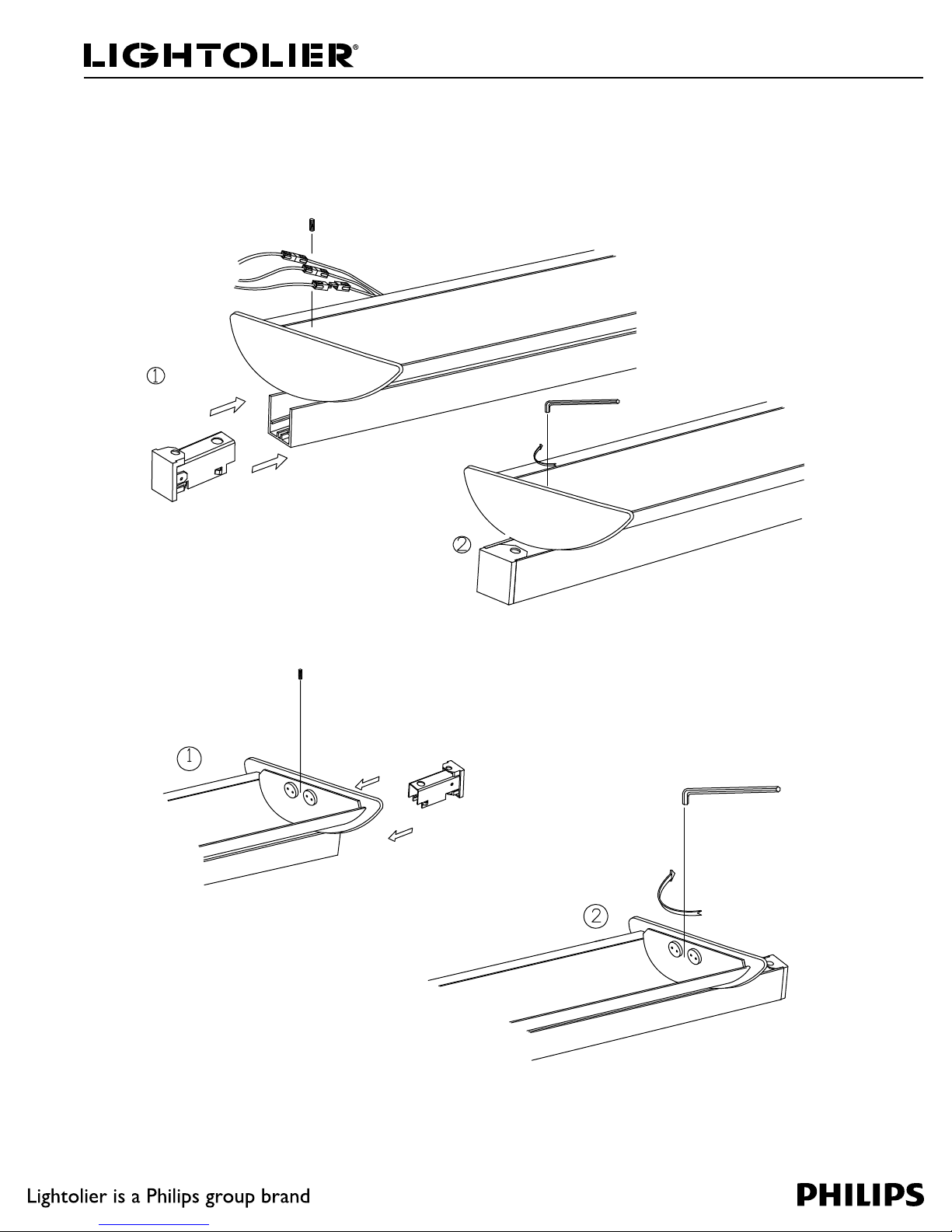 LIGHTOLIER®

①

②

①

②

Lightolier is a Philips group brand

PHILIPS