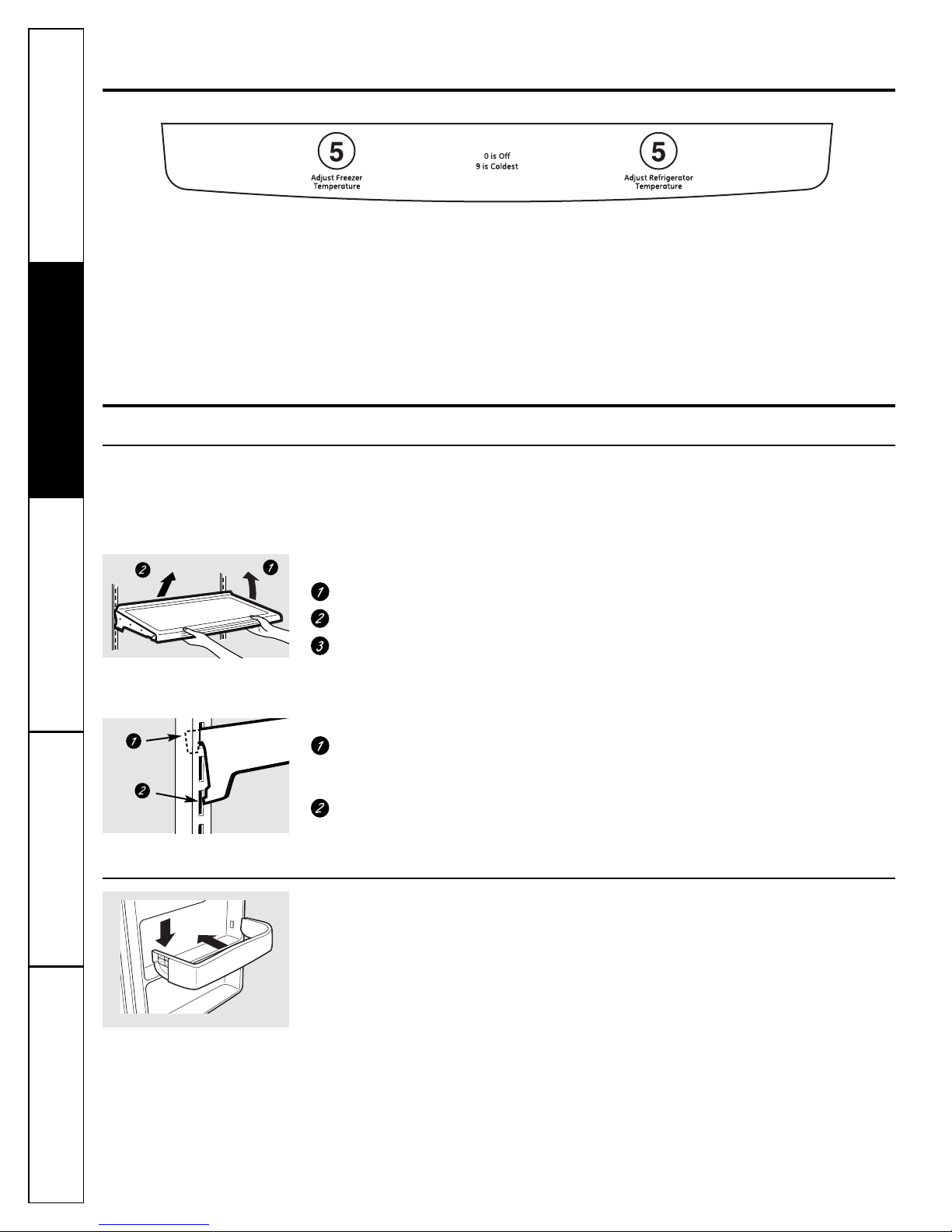 5
Adjust Freezer Temperature

0 is Off
9 is Coldest

5
Adjust Refrigerator Temperature

2
1

1
2
3

1
2

1

2