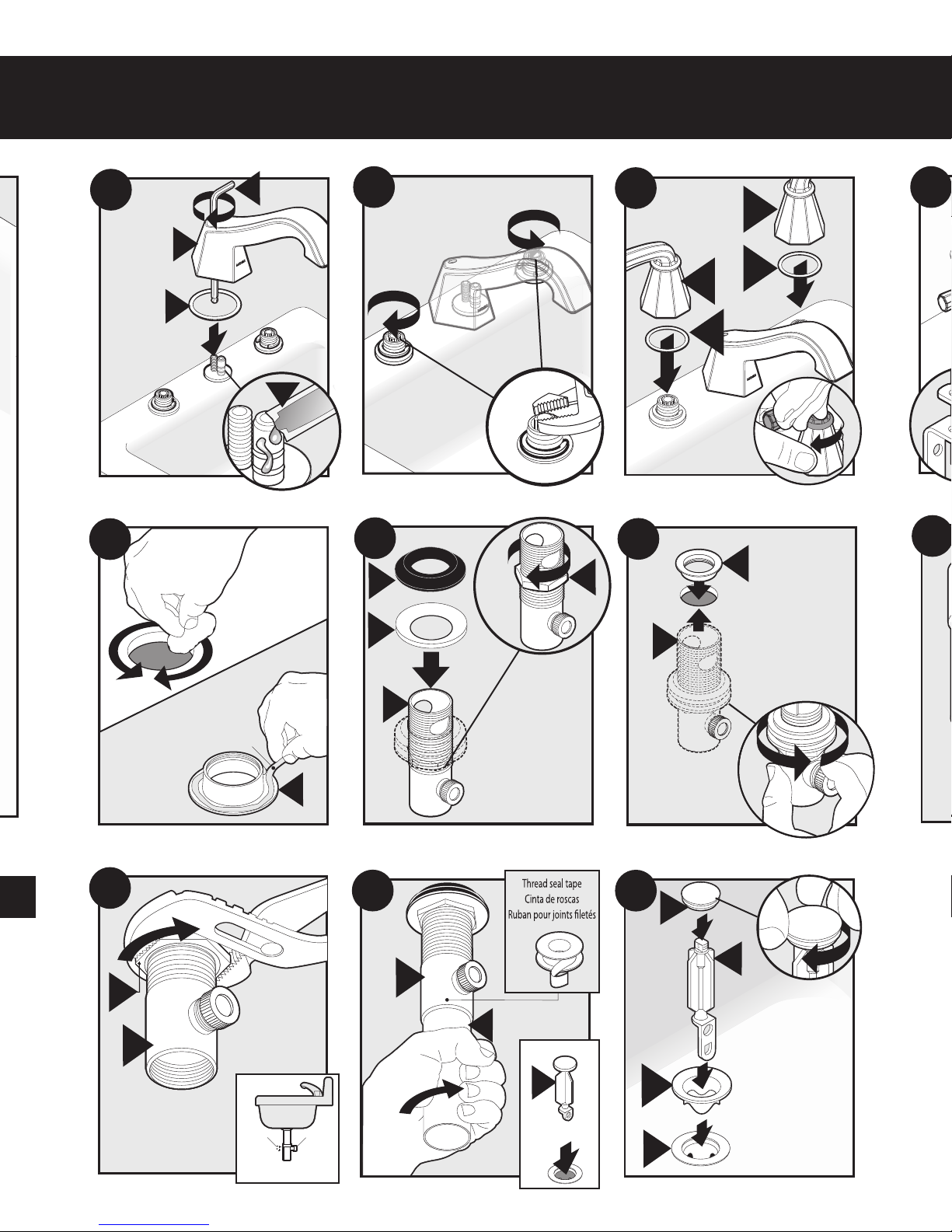 Thread seal tape
Cinta de roscas
Ruban pour joints filetés