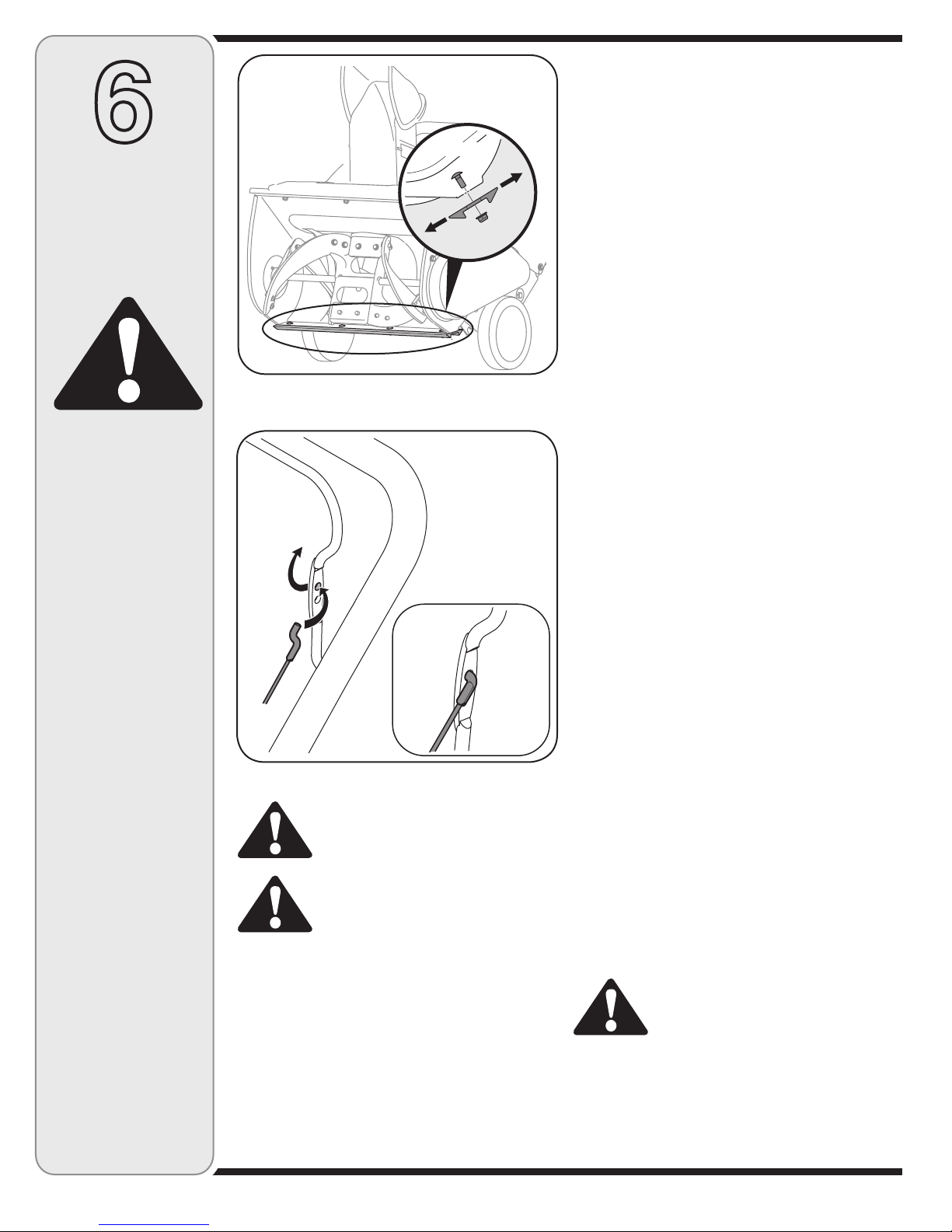 6