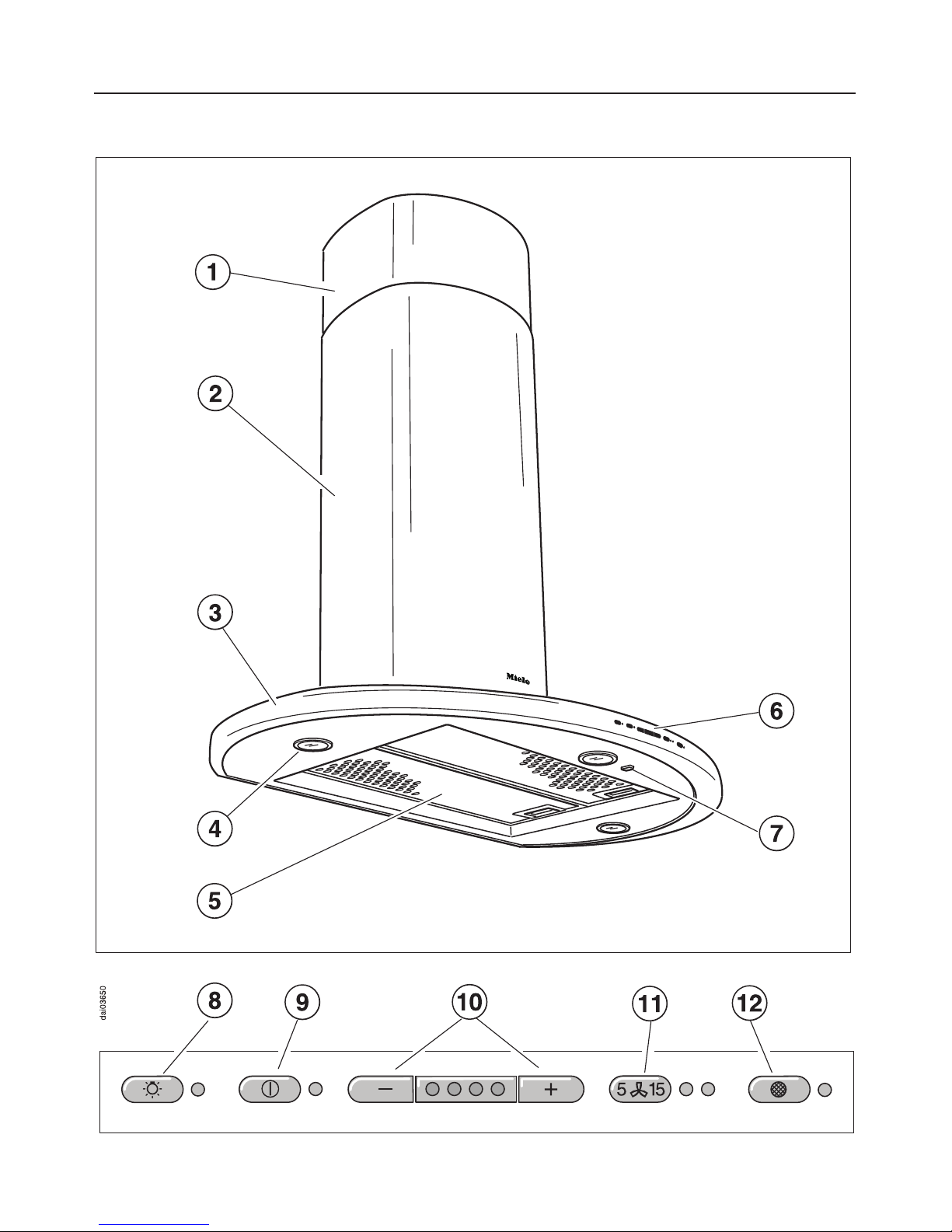 1

2

3

Miele

6

4

7

5

dai03650

8 9 10 11 12

− +

5 15