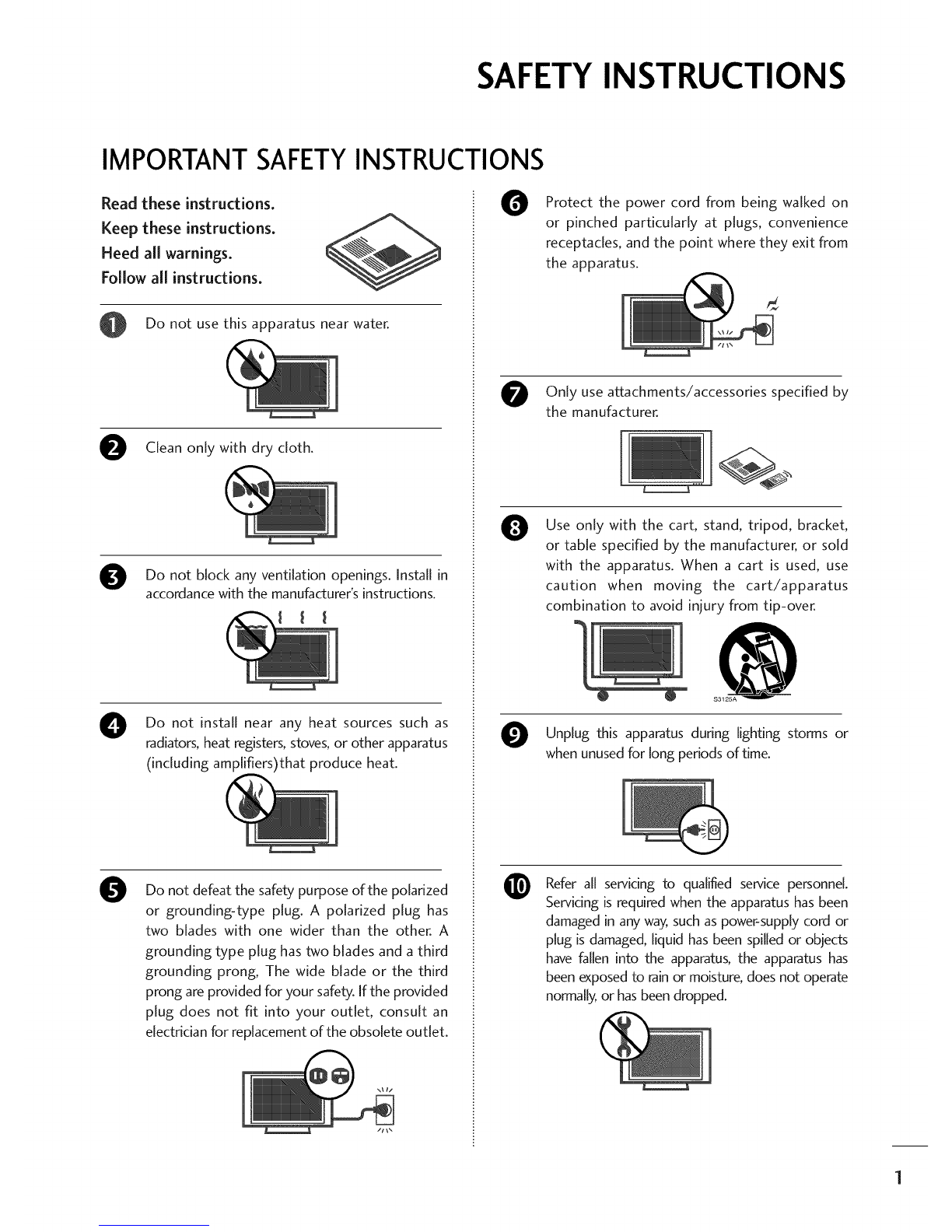 SAFETY INSTRUCTIONS

IMPORTANT SAFETY INSTRUCTIONS

Read these instructions.
Keep these instructions.
Heed all warnings.
Follow all instructions.

1 Do not use this apparatus near water.

2 Clean only with dry cloth.

3 Do not block any ventilation openings. Install in accordance with the manufacturer's instructions.

4 Do not install near any heat sources such as radiators, heat registers, stoves, or other apparatus (including amplifiers)that produce heat.

5 Do not defeat the safety purpose of the polarized or grounding-type plug. A polarized plug has two blades with one wider than the other. A grounding type plug has two blades and a third grounding prong, The wide blade or the third prong are provided for your safety. If the provided plug does not fit into your outlet, consult an electrician for replacement of the obsolete outlet.

6 Protect the power cord from being walked on or pinched particularly at plugs, convenience receptacles, and the point where they exit from the apparatus.

7 Only use attachments/accessories specified by the manufacturer.

8 Use only with the cart, stand, tripod, bracket, or table specified by the manufacturer, or sold with the apparatus. When a cart is used, use caution when moving the cart/apparatus combination to avoid injury from tip-over.

S3125A

9 Unplug this apparatus during lighting storms or when unused for long periods of time.

10 Refer all servicing to qualified service personnel. Servicing is required when the apparatus has been damaged in any way, such as power-supply cord or plug is damaged, liquid has been spilled or objects have fallen into the apparatus, the apparatus has been exposed to rain or moisture, does not operate normally, or has been dropped.

1