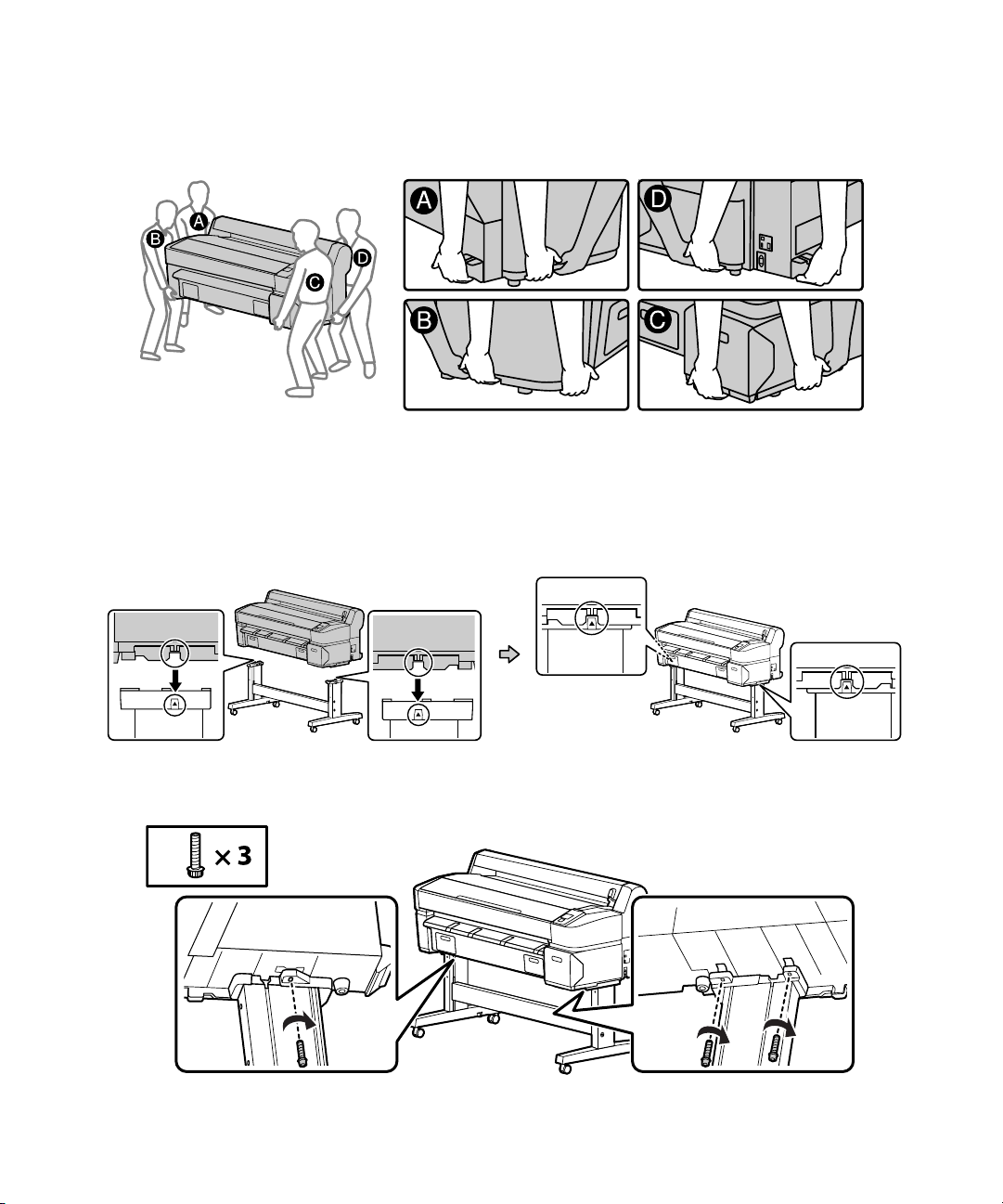 A
B
C
D

A
D
B
C

× 3