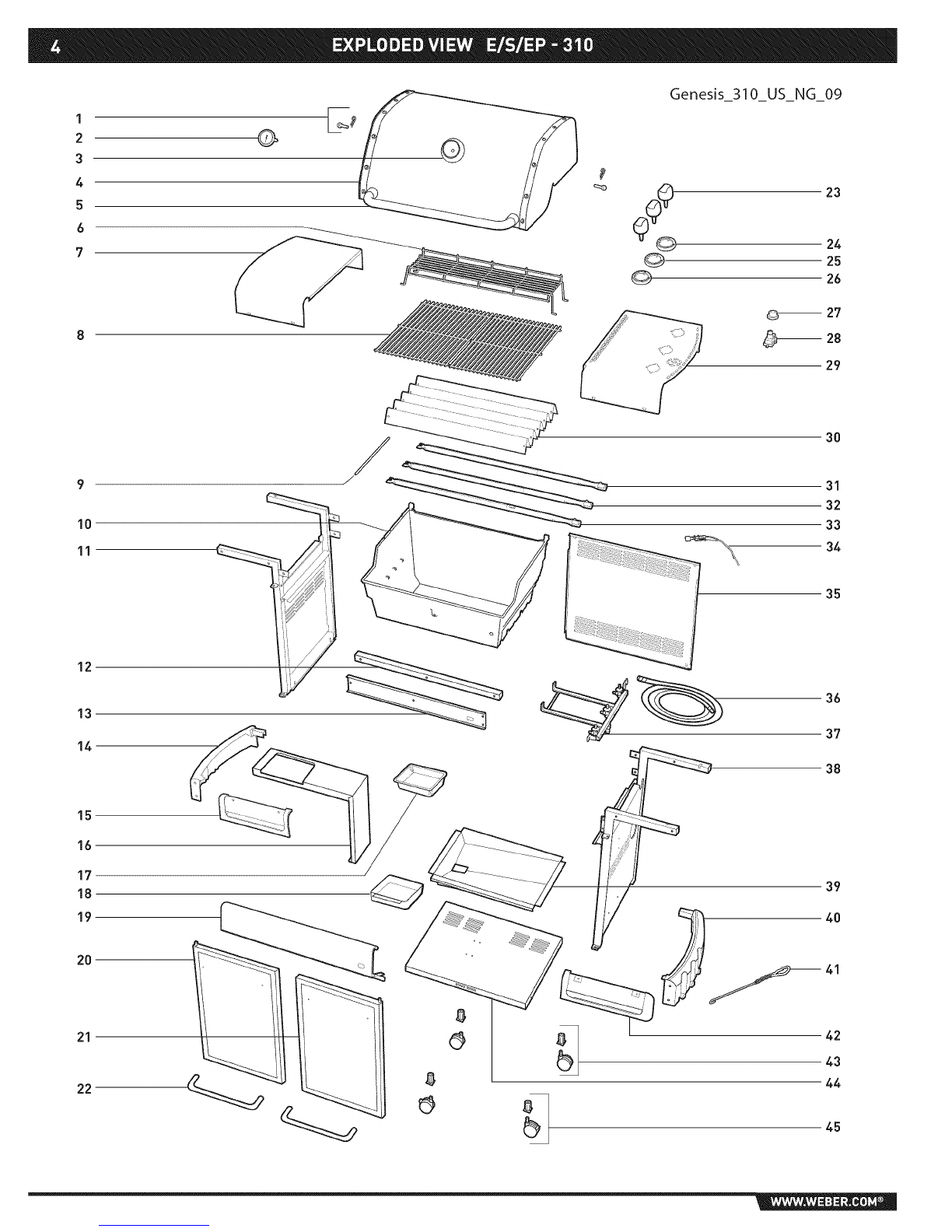 4 EXPLODED VIEW E/S/EP - 310

Genesis_310_US_NG_09

1
2
3
4
5
6
7
8
9
10
11
12
13
14
15
16
17
18
19
20
21
22

23
24
25
26
27
28
29
30
31
32
33
34
35
36
37
38
39
40
41
42
43
44
45

WWW.WEBER.COM®