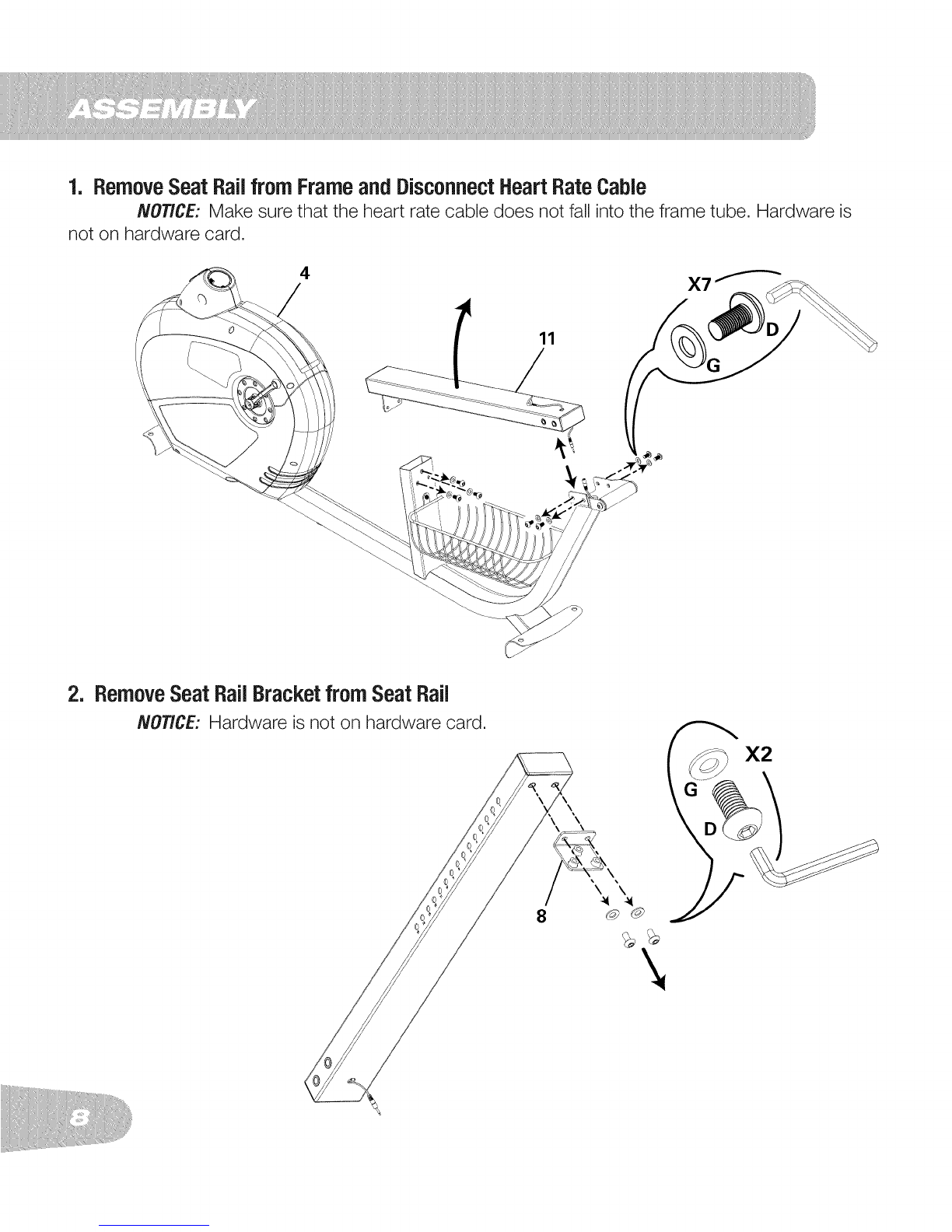 ASSEMBLY

1. Remove Seat Rail from Frame and Disconnect Heart Rate Cable

NOTICE: Make sure that the heart rate cable does not fall into the frame tube. Hardware is not on hardware card.

4

11

X7

D

G

2. Remove Seat Rail Bracket from Seat Rail

NOTICE: Hardware is not on hardware card.

X2

G

D

8

8