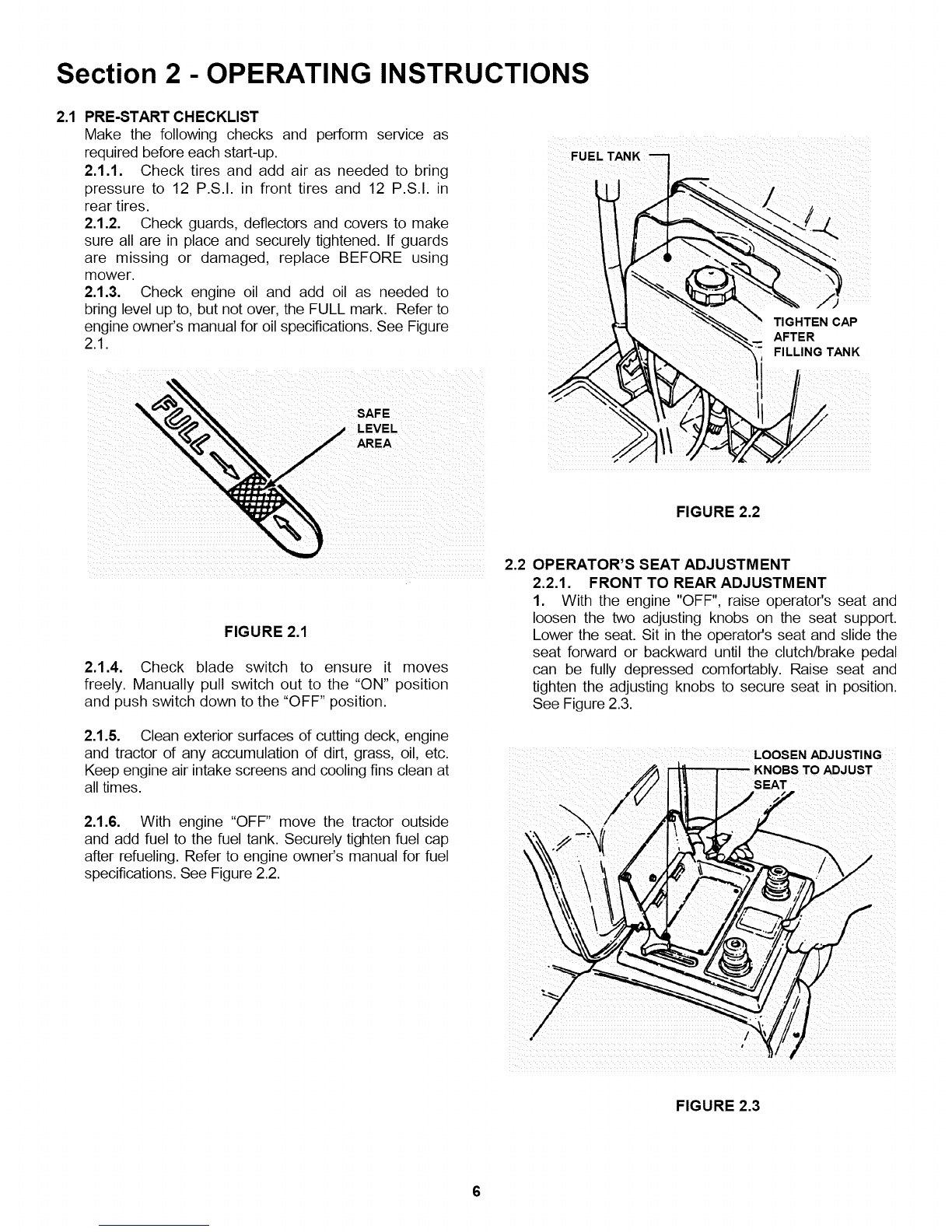 Section 2 - OPERATING INSTRUCTIONS

2.1 PRE-START CHECKLIST
Make the following checks and perform service as required before each start-up.
2.1.1. Check tires and add air as needed to bring pressure to 12 P.S.I. in front tires and 12 P.S.I. in rear tires.
2.1.2. Check guards, deflectors and covers to make sure all are in place and securely tightened. If guards are missing or damaged, replace BEFORE using mower.
2.1.3. Check engine oil and add oil as needed to bring level up to, but not over, the FULL mark. Refer to engine owner's manual for oil specifications. See Figure 2.1.

FULL

SAFE LEVEL AREA

FIGURE 2.1

2.1.4. Check blade switch to ensure it moves freely. Manually pull switch out to the "ON" position and push switch down to the "OFF" position.

2.1.5. Clean exterior surfaces of cutting deck, engine and tractor of any accumulation of dirt, grass, oil, etc. Keep engine air intake screens and cooling fins clean at all times.

2.1.6. With engine "OFF" move the tractor outside and add fuel to the fuel tank. Securely tighten fuel cap after refueling. Refer to engine owner's manual for fuel specifications. See Figure 2.2.

FUEL TANK

TIGHTEN CAP AFTER FILLING TANK

FIGURE 2.2

2.2 OPERATOR'S SEAT ADJUSTMENT
2.2.1. FRONT TO REAR ADJUSTMENT
1. With the engine "OFF", raise operator's seat and loosen the two adjusting knobs on the seat support. Lower the seat. Sit in the operator's seat and slide the seat forward or backward until the clutch/brake pedal can be fully depressed comfortably. Raise seat and tighten the adjusting knobs to secure seat in position. See Figure 2.3.

LOOSEN ADJUSTING KNOBS TO ADJUST SEAT

FIGURE 2.3

6