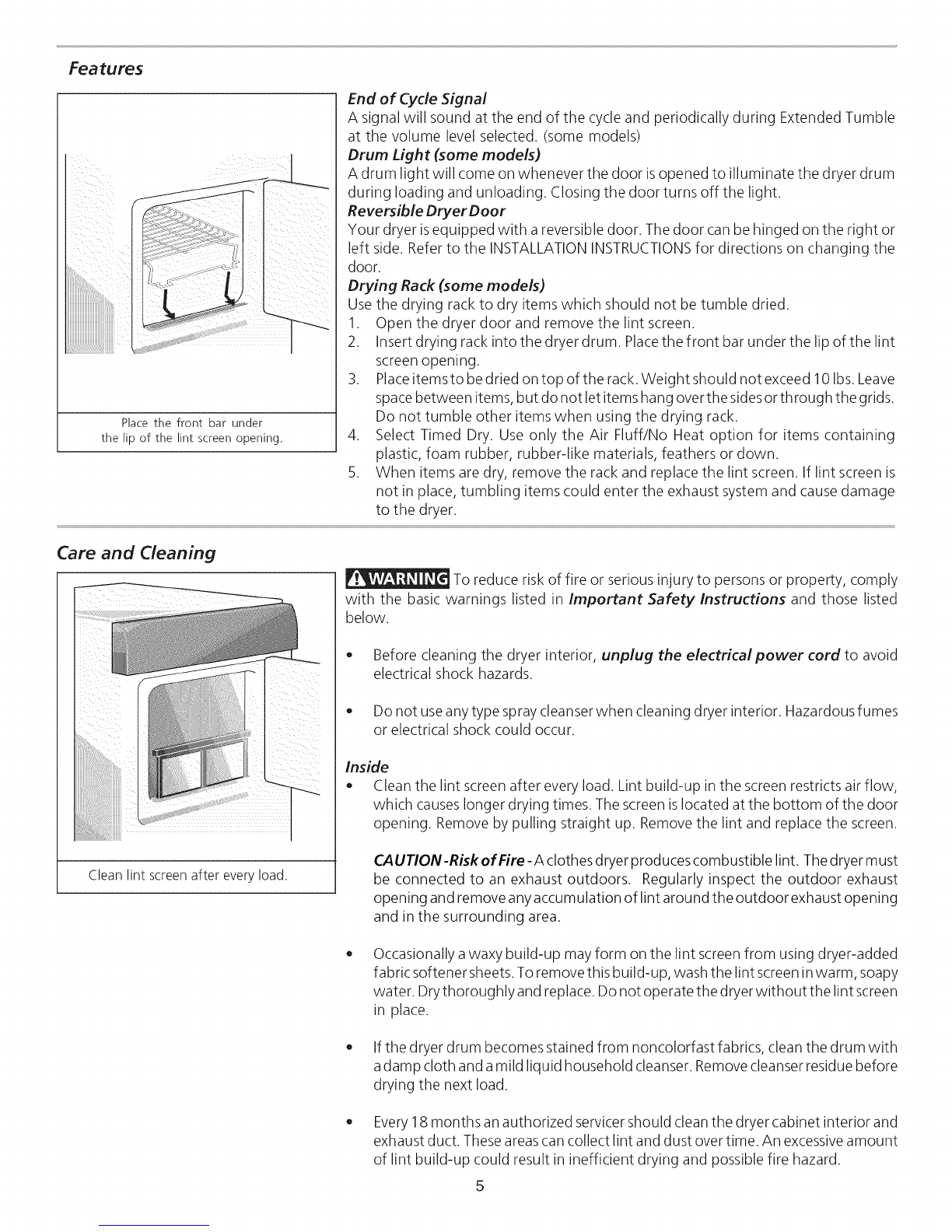 Features

Place the front bar under the lip of the lint screen opening.

End of Cycle Signal
A signal will sound at the end of the cycle and periodically during Extended Tumble at the volume level selected. (some models)

Drum Light (some models)
A drum light will come on whenever the door is opened to illuminate the dryer drum during loading and unloading. Closing the door turns off the light.

Reversible Dryer Door
Your dryer is equipped with a reversible door. The door can be hinged on the right or left side. Refer to the INSTALLATION INSTRUCTIONS for directions on changing the door.

Drying Rack (some models)
Use the drying rack to dry items which should not be tumble dried.
1. Open the dryer door and remove the lint screen.
2. Insert drying rack into the dryer drum. Place the front bar under the lip of the lint screen opening.
3. Place items to be dried on top of the rack. Weight should not exceed 10 lbs. Leave space between items, but do not let items hang over the sides or through the grids. Do not tumble other items when using the drying rack.
4. Select Timed Dry. Use only the Air Fluff/No Heat option for items containing plastic, foam rubber, rubber-like materials, feathers or down.
5. When items are dry, remove the rack and replace the lint screen. If lint screen is not in place, tumbling items could enter the exhaust system and cause damage to the dryer.

Care and Cleaning

Clean lint screen after every load.

WARNING To reduce risk of fire or serious injury to persons or property, comply with the basic warnings listed in Important Safety Instructions and those listed below.

• Before cleaning the dryer interior, unplug the electrical power cord to avoid electrical shock hazards.

• Do not use any type spray cleanser when cleaning dryer interior. Hazardous fumes or electrical shock could occur.

Inside
• Clean the lint screen after every load. Lint build-up in the screen restricts air flow, which causes longer drying times. The screen is located at the bottom of the door opening. Remove by pulling straight up. Remove the lint and replace the screen.

CAUTION-Risk of Fire - A clothes dryer produces combustible lint. The dryer must be connected to an exhaust outdoors. Regularly inspect the outdoor exhaust opening and remove any accumulation of lint around the outdoor exhaust opening and in the surrounding area.

• Occasionally a waxy build-up may form on the lint screen from using dryer-added fabric softener sheets. To remove this build-up, wash the lint screen in warm, soapy water. Dry thoroughly and replace. Do not operate the dryer without the lint screen in place.

• If the dryer drum becomes stained from noncolorfast fabrics, clean the drum with a damp cloth and a mild liquid household cleanser. Remove cleanser residue before drying the next load.

• Every 18 months an authorized servicer should clean the dryer cabinet interior and exhaust duct. These areas can collect lint and dust over time. An excessive amount of lint build-up could result in inefficient drying and possible fire hazard.

5