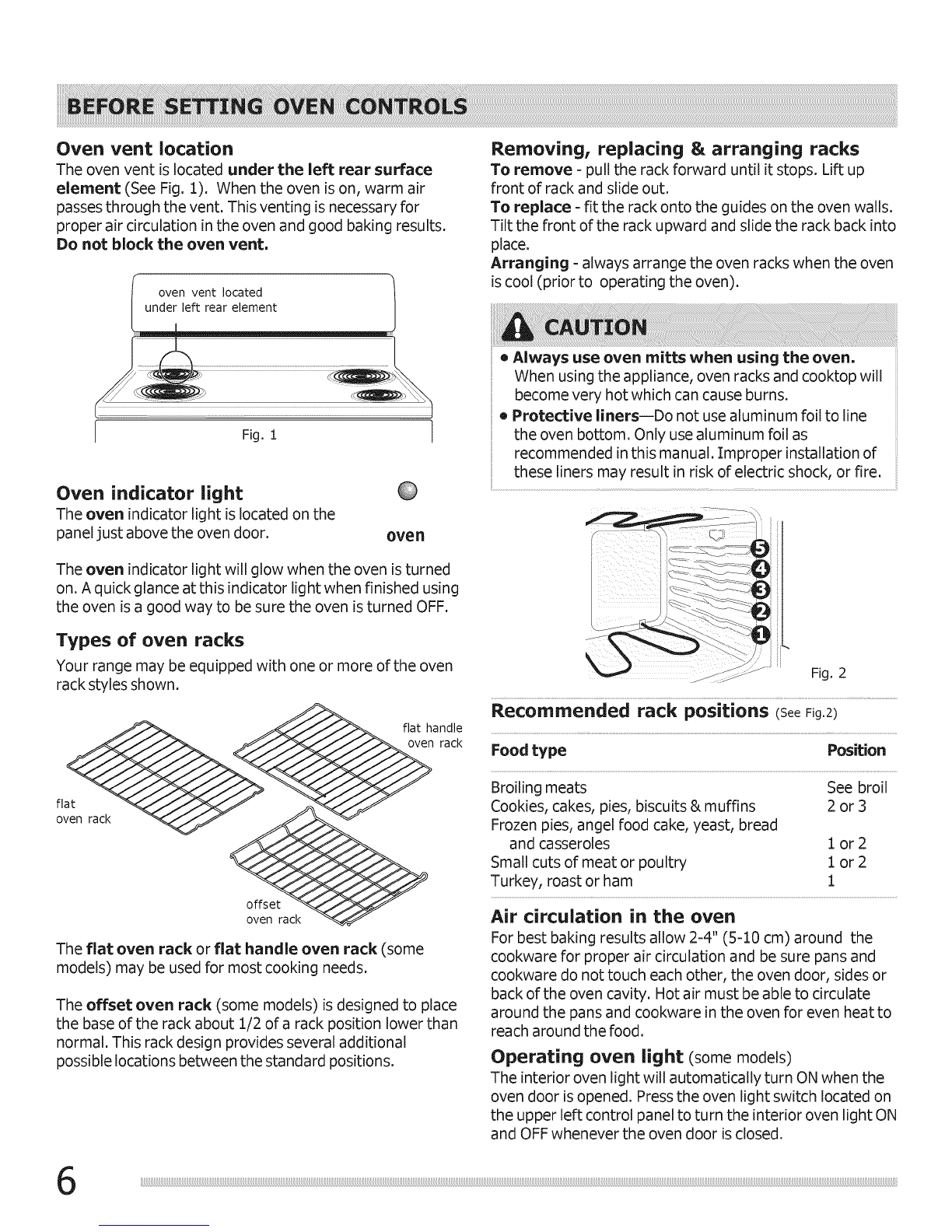 BEFORE SETTING OVEN CONTROLS

Oven vent location
The oven vent is located under the left rear surface element (See Fig. 1). When the oven is on, warm air passes through the vent. This venting is necessary for proper air circulation in the oven and good baking results. Do not block the oven vent.

oven vent located under left rear element

Fig. 1

Oven indicator light
The oven indicator light is located on the panel just above the oven door.

oven

The oven indicator light will glow when the oven is turned on. A quick glance at this indicator light when finished using the oven is a good way to be sure the oven is turned OFF.

Types of oven racks
Your range may be equipped with one or more of the oven rack styles shown.

flat handle oven rack

flat oven rack

offset oven rack

The flat oven rack or flat handle oven rack (some models) may be used for most cooking needs.

The offset oven rack (some models) is designed to place the base of the rack about 1/2 of a rack position lower than normal. This rack design provides several additional possible locations between the standard positions.

Removing, replacing & arranging racks
To remove - pull the rack forward until it stops. Lift up front of rack and slide out.
To replace - fit the rack onto the guides on the oven walls. Tilt the front of the rack upward and slide the rack back into place.
Arranging - always arrange the oven racks when the oven is cool (prior to operating the oven).

CAUTION
• Always use oven mitts when using the oven. When using the appliance, oven racks and cooktop will become very hot which can cause burns.
• Protective liners—Do not use aluminum foil to line the oven bottom. Only use aluminum foil as recommended in this manual. Improper installation of these liners may result in risk of electric shock, or fire.

5
4
3
2
1

Fig. 2

Recommended rack positions (See Fig.2)

| Food type | Position |
|---|---|
| Broiling meats | See broil |
| Cookies, cakes, pies, biscuits & muffins | 2 or 3 |
| Frozen pies, angel food cake, yeast, bread and casseroles | 1 or 2 |
| Small cuts of meat or poultry | 1 or 2 |
| Turkey, roast or ham | 1 |

Air circulation in the oven
For best baking results allow 2-4" (5-10 cm) around the cookware for proper air circulation and be sure pans and cookware do not touch each other, the oven door, sides or back of the oven cavity. Hot air must be able to circulate around the pans and cookware in the oven for even heat to reach around the food.

Operating oven light (some models)
The interior oven light will automatically turn ON when the oven door is opened. Press the oven light switch located on the upper left control panel to turn the interior oven light ON and OFF whenever the oven door is closed.

6