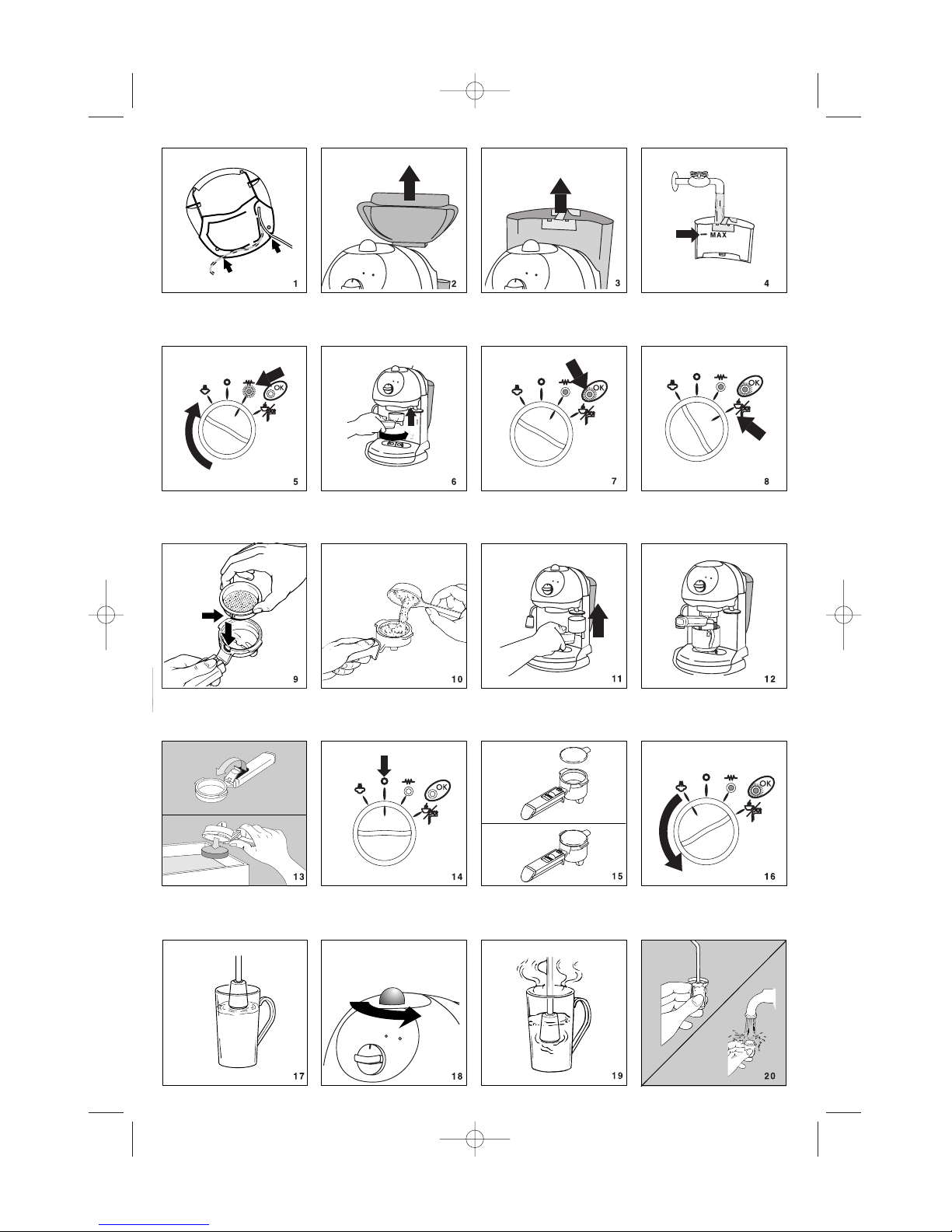 1

2

3

MAX

4

OK

5

6

OK

7

OK

8

9

10

11

12

13

OK

14

15

OK

16

17

18

19

20