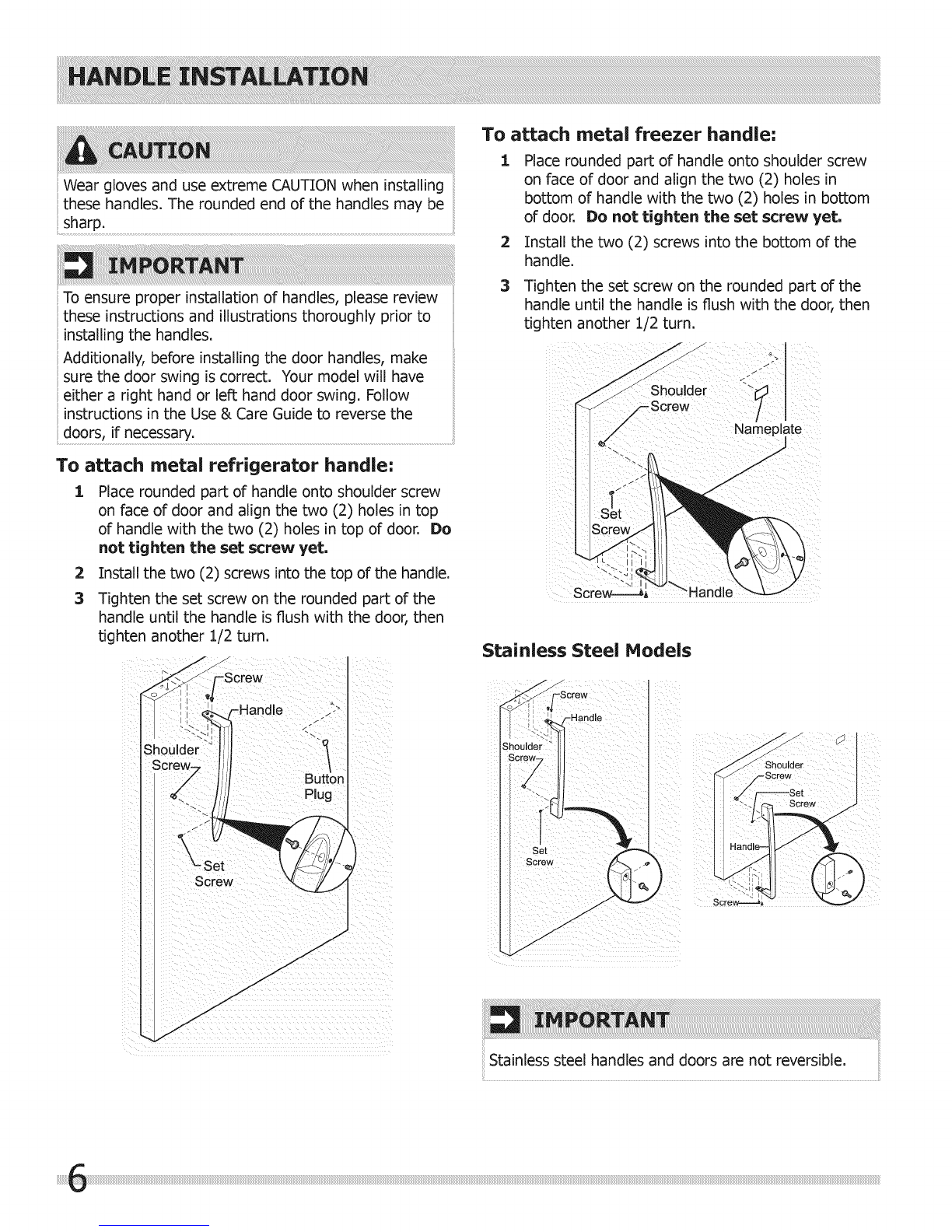 HANDLE INSTALLATION

CAUTION

Wear gloves and use extreme CAUTION when installing these handles. The rounded end of the handles may be sharp.

IMPORTANT

To ensure proper installation of handles, please review these instructions and illustrations thoroughly prior to installing the handles.

Additionally, before installing the door handles, make sure the door swing is correct. Your model will have either a right hand or left hand door swing. Follow instructions in the Use & Care Guide to reverse the doors, if necessary.

To attach metal refrigerator handle:

1 Place rounded part of handle onto shoulder screw on face of door and align the two (2) holes in top of handle with the two (2) holes in top of door. Do not tighten the set screw yet.

2 Install the two (2) screws into the top of the handle.

3 Tighten the set screw on the rounded part of the handle until the handle is flush with the door, then tighten another 1/2 turn.

Screw
Handle
Shoulder Screw
Button Plug
Set Screw

To attach metal freezer handle:

1 Place rounded part of handle onto shoulder screw on face of door and align the two (2) holes in bottom of handle with the two (2) holes in bottom of door. Do not tighten the set screw yet.

2 Install the two (2) screws into the bottom of the handle.

3 Tighten the set screw on the rounded part of the handle until the handle is flush with the door, then tighten another 1/2 turn.

Shoulder Screw
Nameplate
Set Screw
Screw
Handle

Stainless Steel Models

Screw
Handle
Shoulder Screw
Set Screw

Shoulder Screw
Set Screw
Handle
Screw

IMPORTANT

Stainless steel handles and doors are not reversible.

6