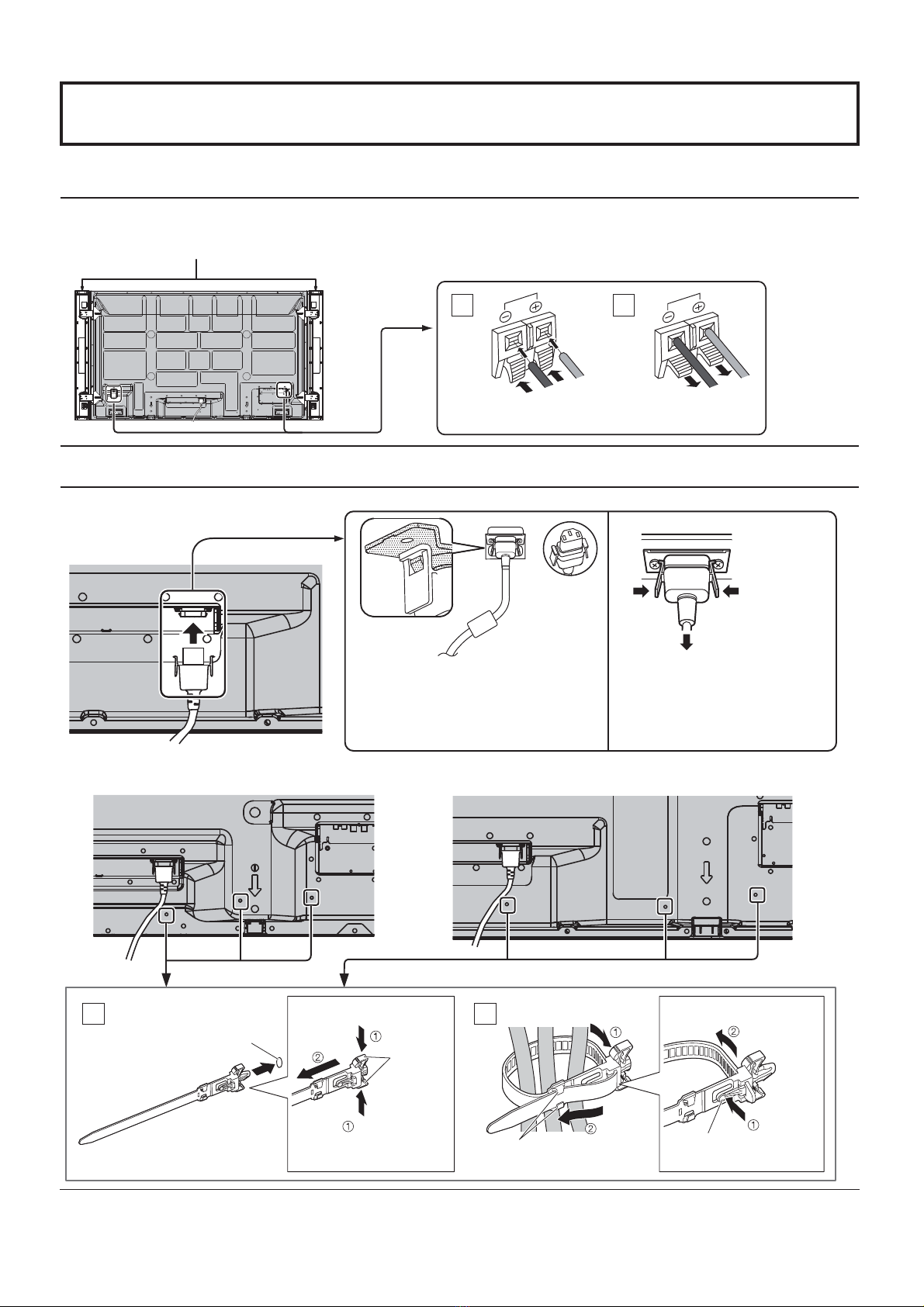 ①
②
①
①
②
②
①