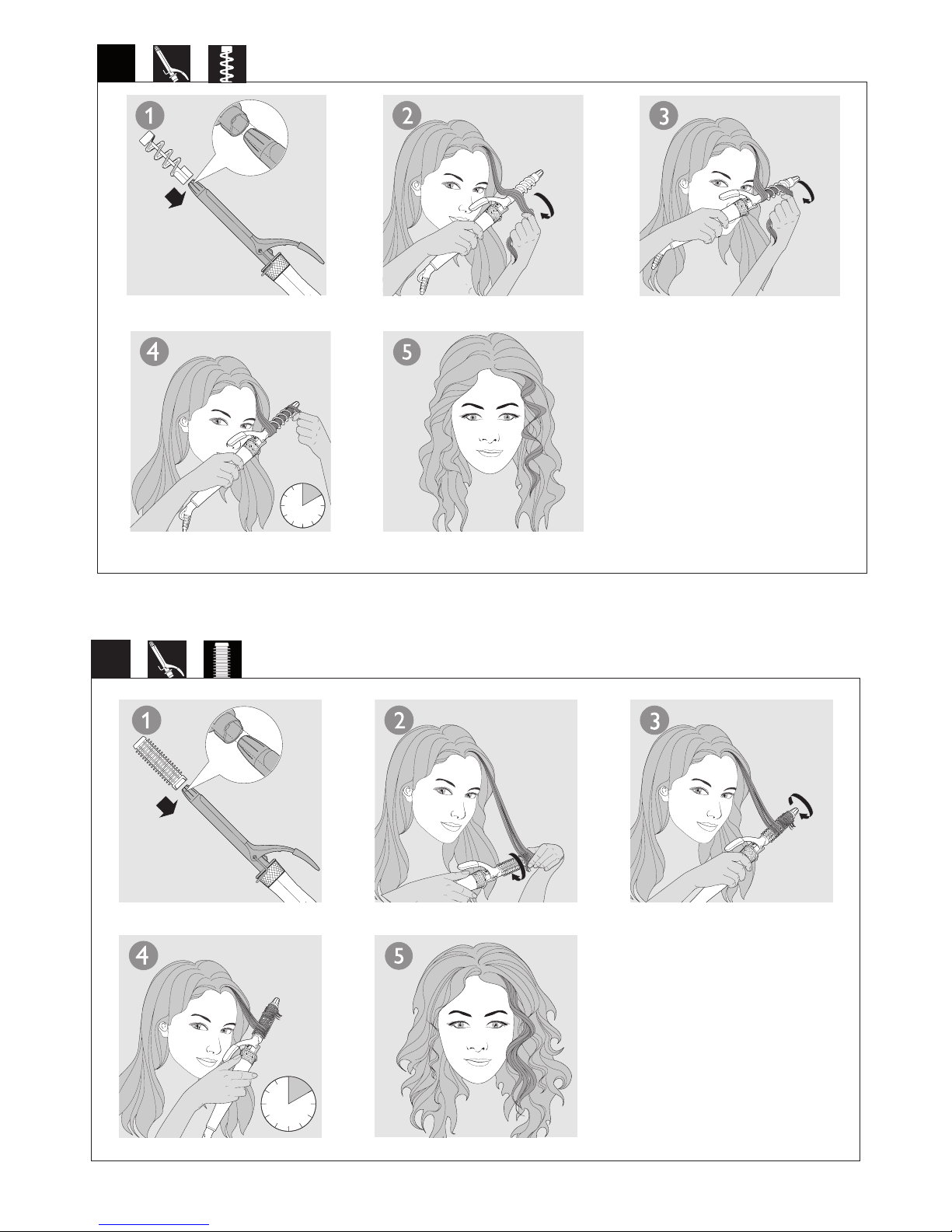 1

2

3

4

5

1

2

3

4

5